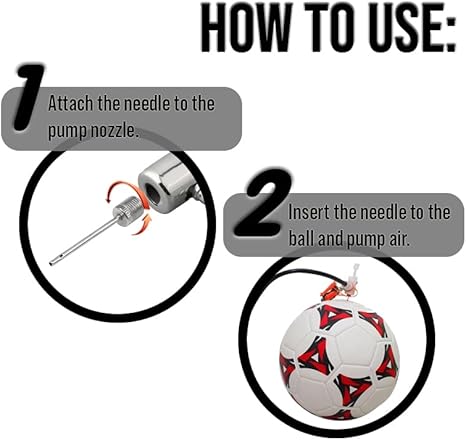 HOW TO USE:

1 Attach the needle to the pump nozzle.

2 Insert the needle to the ball and pump air.