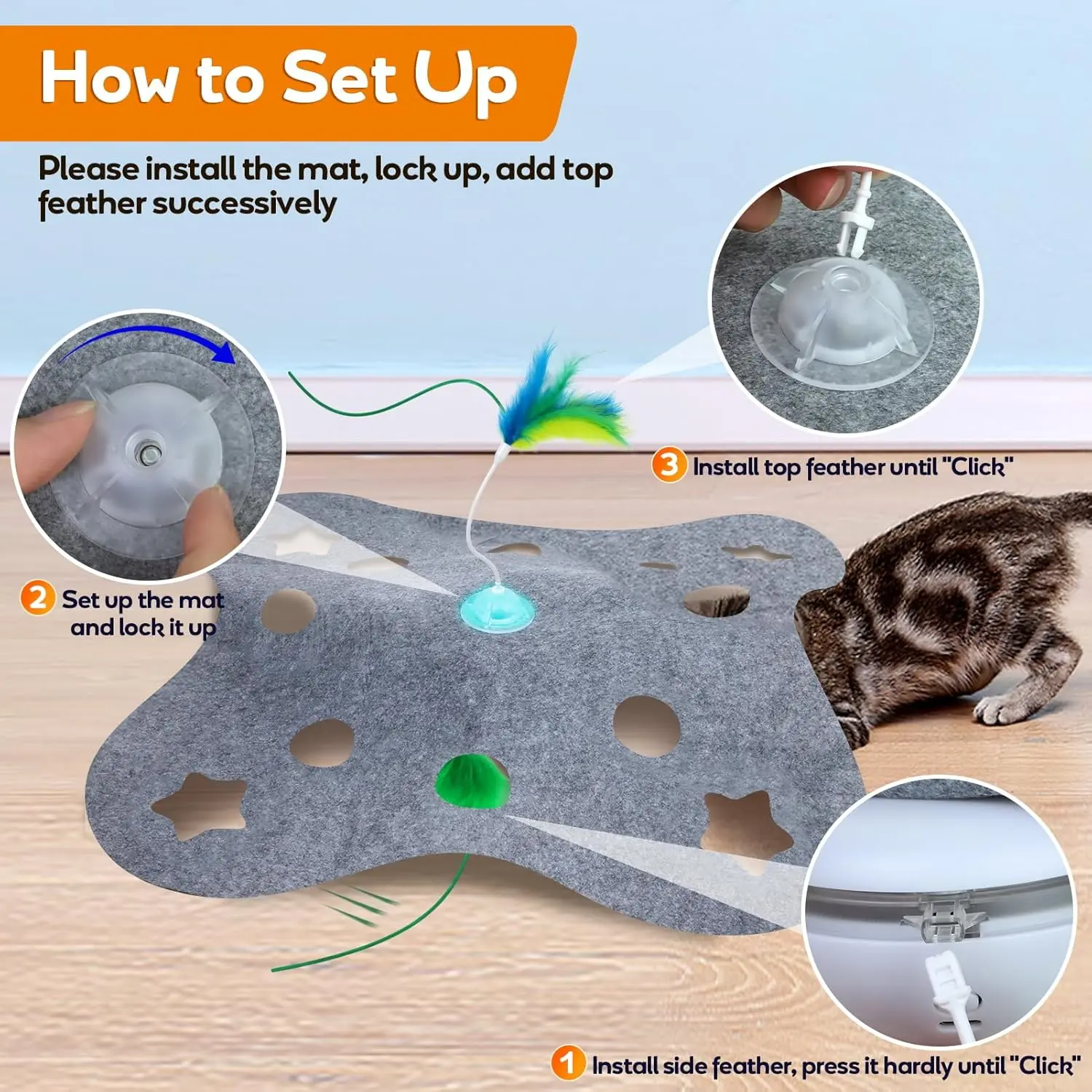 How to Set Up

Please install the mat, lock up, add top feather successively

3 Install top feather until "Click"

2 Set up the mat and lock it up

1 Install side feather, press it hardly until "Click"