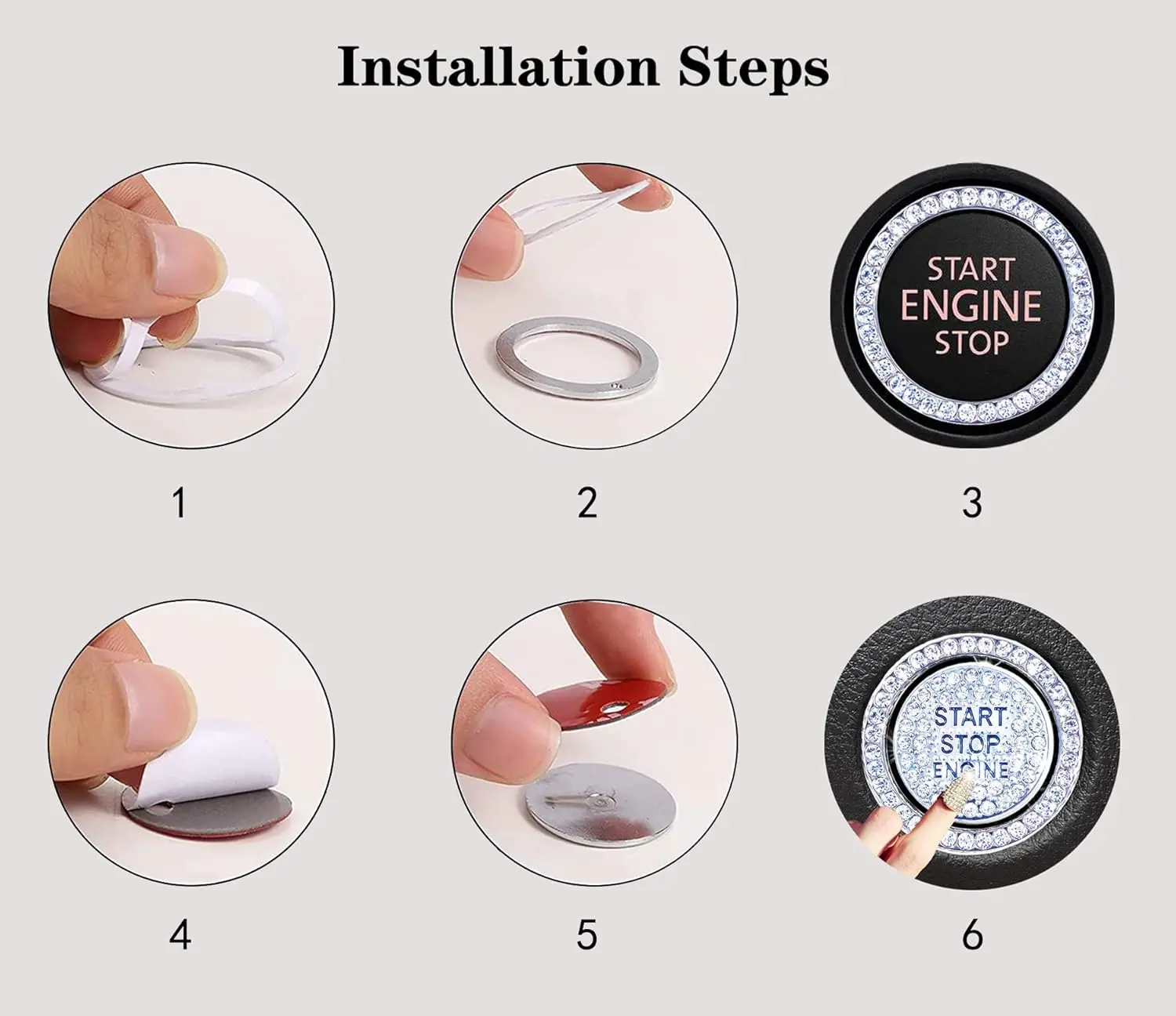 Installation Steps

START
ENGINE
STOP

1

2

3

START
STOP
ENGINE

4

5

6