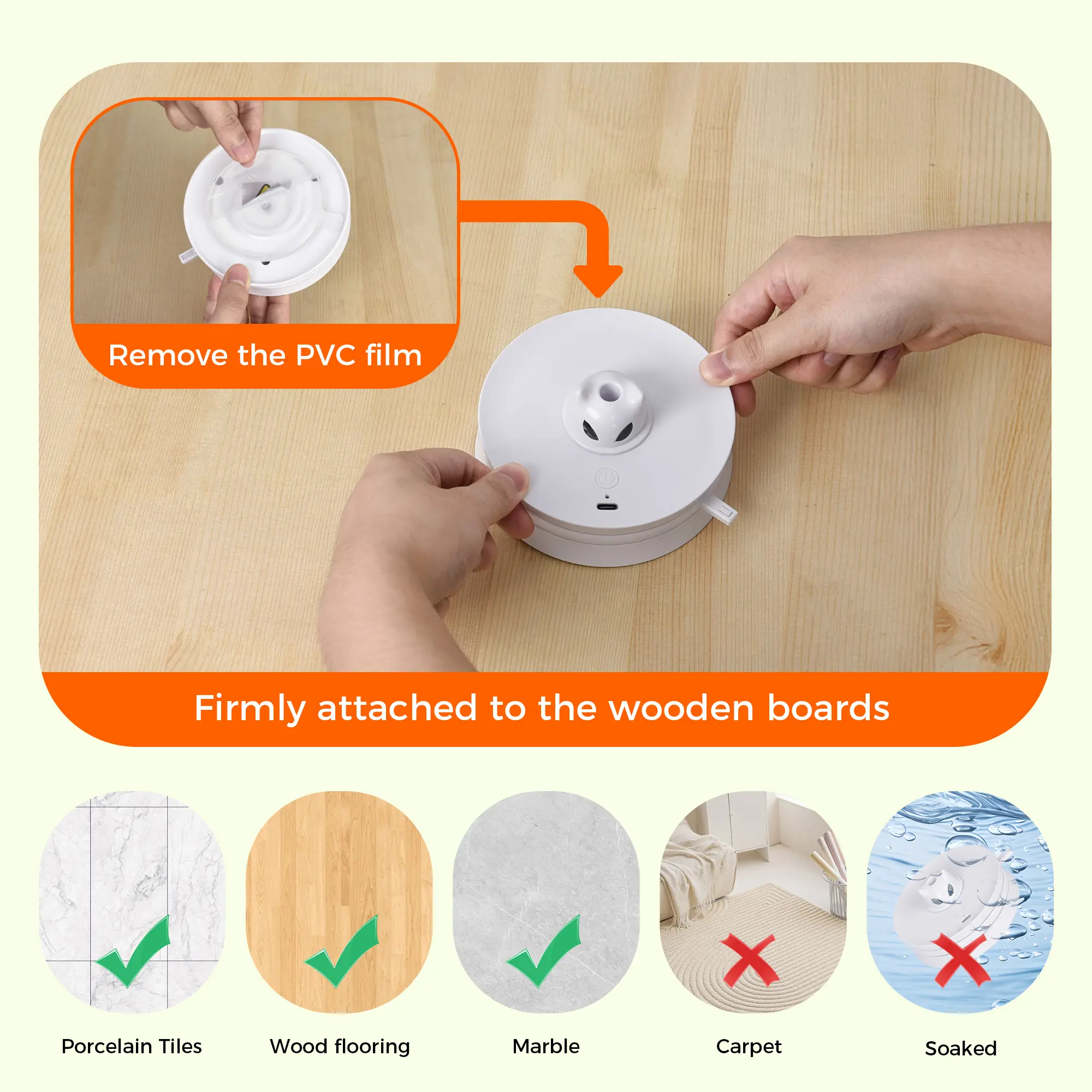 Remove the PVC film

Firmly attached to the wooden boards

Porcelain Tiles

Wood flooring

Marble

Carpet

Soaked