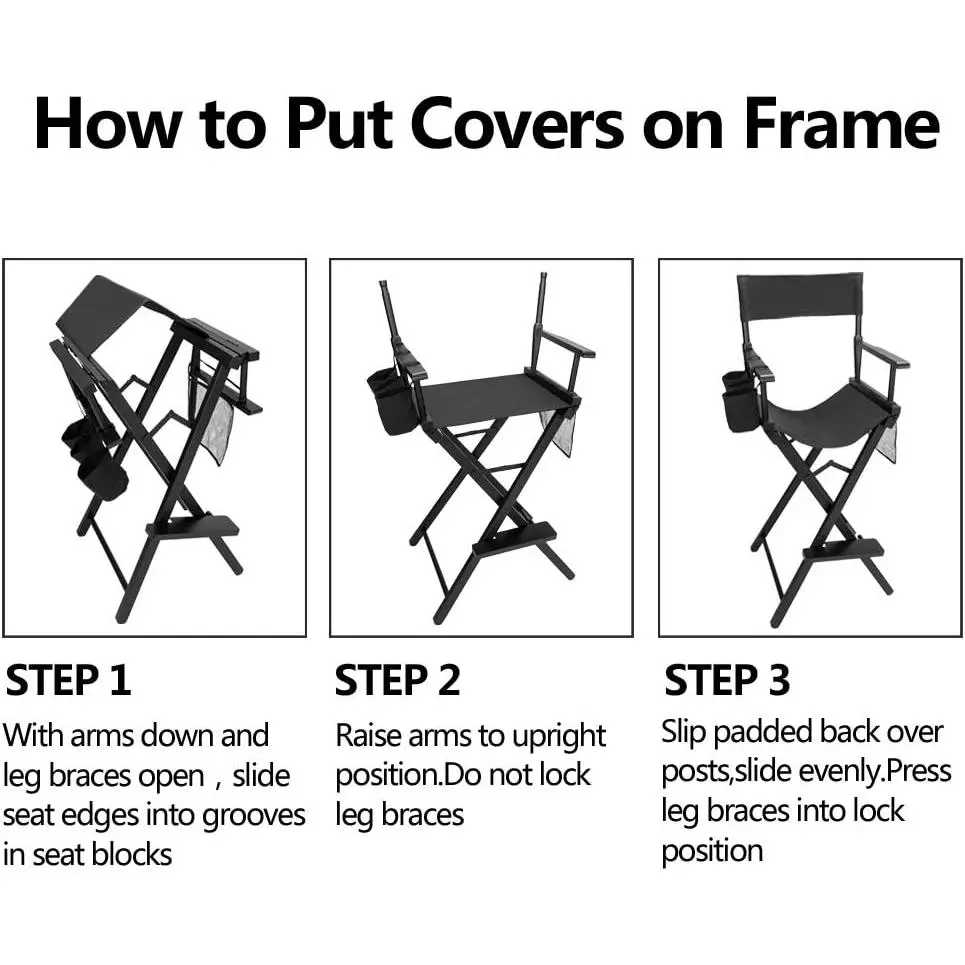 How to Put Covers on Frame

STEP 1

With arms down and leg braces open，slide seat edges into grooves in seat blocks

STEP 2

Raise arms to upright position.Do not lock leg braces

STEP 3

Slip padded back over posts,slide evenly.Press leg braces into lock position