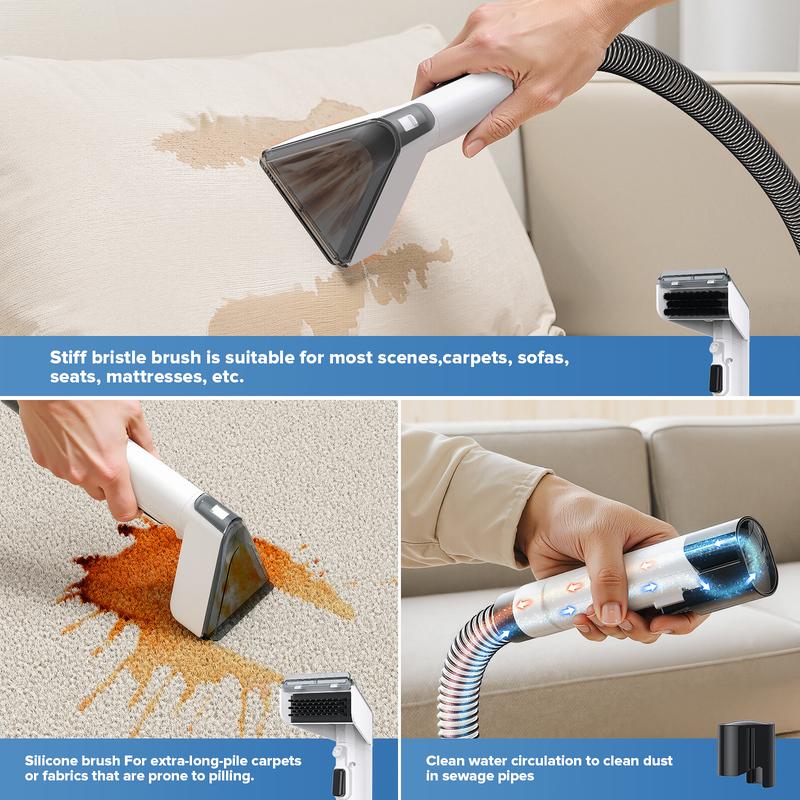 Stiff bristle brush is suitable for most scenes,carpets, sofas, seats, mattresses, etc.

Silicone brush For extra-long-pile carpets or fabrics that are prone to pilling.

Clean water circulation to clean dust in sewage pipes