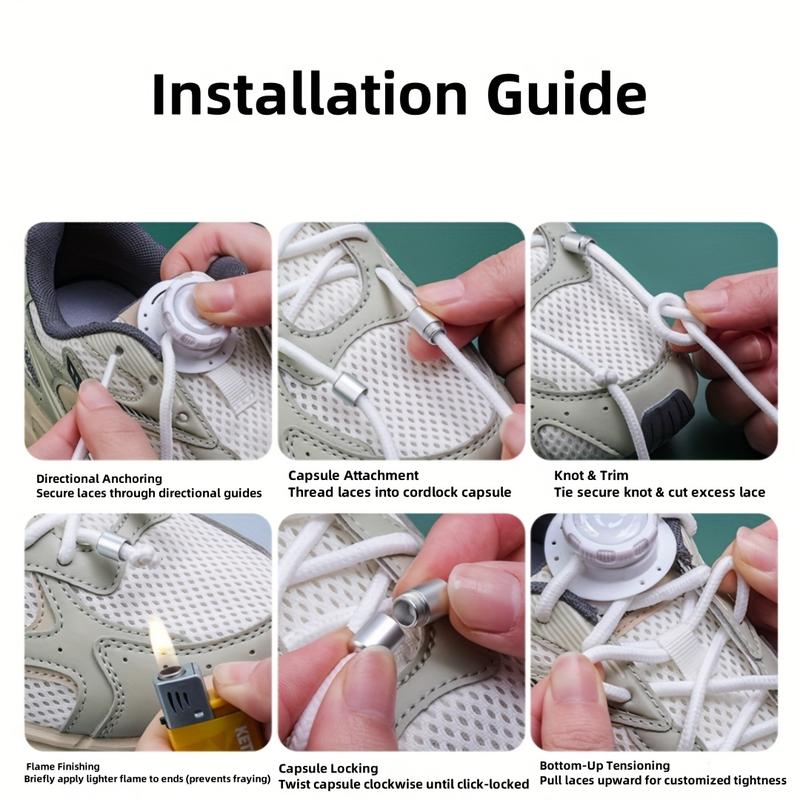 Installation Guide

Directional Anchoring
Secure laces through directional guides

Capsule Attachment
Thread laces into cordlock capsule

Knot & Trim
Tie secure knot & cut excess lace

KET

Flame Finishing
Briefly apply lighter flame to ends (prevents fraying)

Capsule Locking
Twist capsule clockwise until click-locked

Bottom-Up Tensioning
Pull laces upward for customized tightness