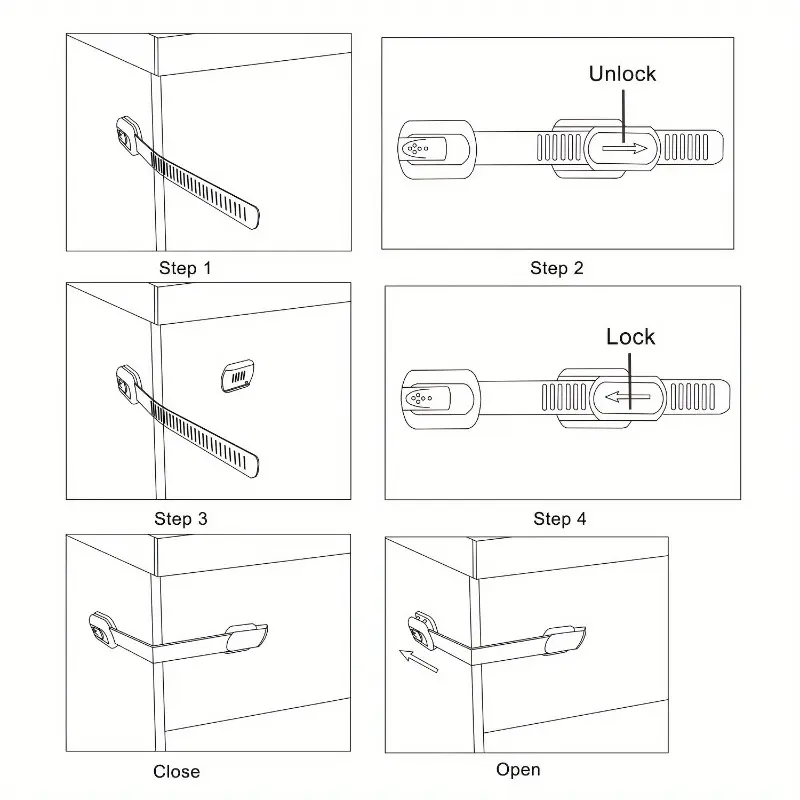 Step 1

Unlock

Step 2

Step 3

Lock

Step 4

Close

Open