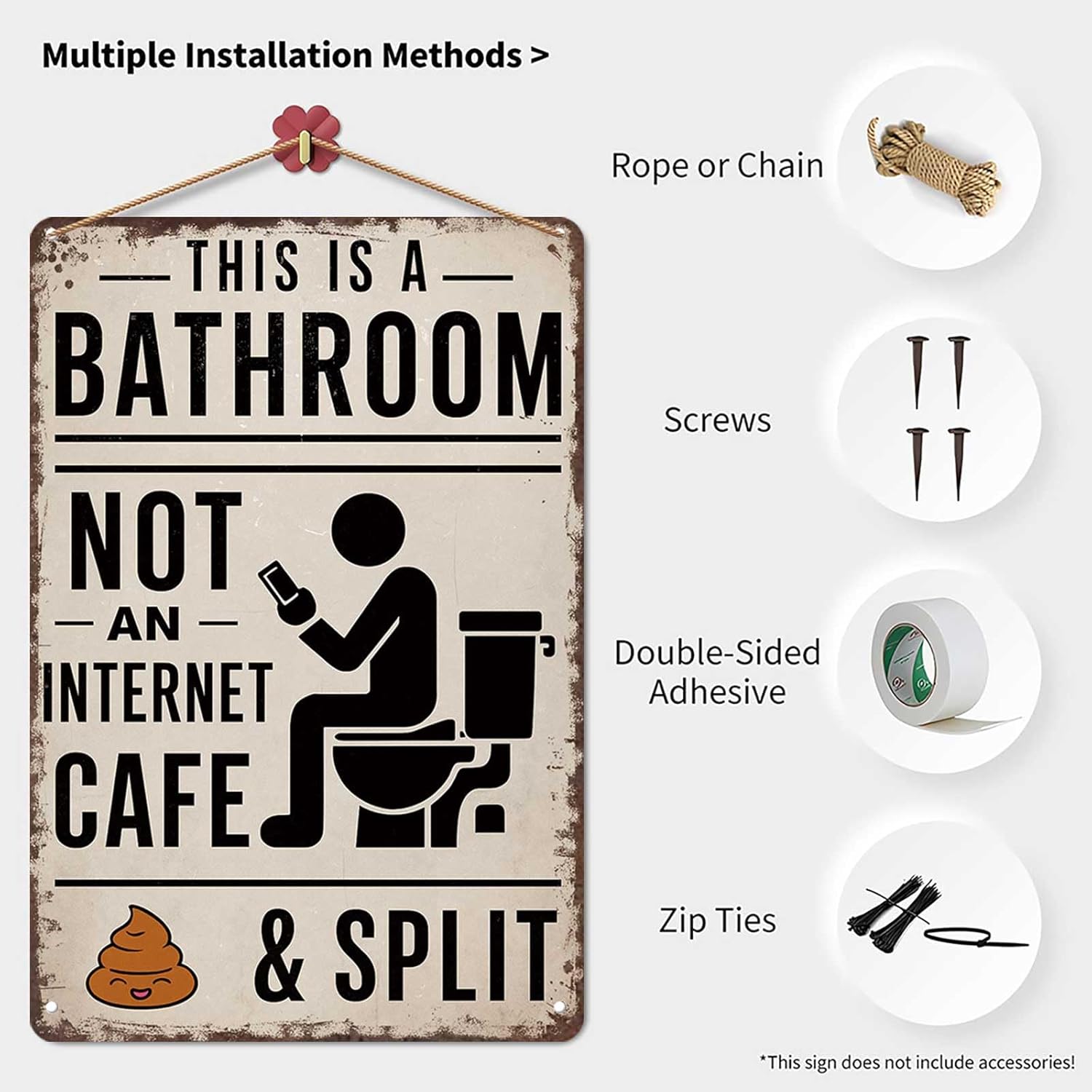 Multiple Installation Methods >

THIS IS A
BATHROOM
NOT
AN
INTERNET
CAFE
& SPLIT

Rope or Chain

Screws

Double-Sided Adhesive

Zip Ties

*This sign does not include accessories!