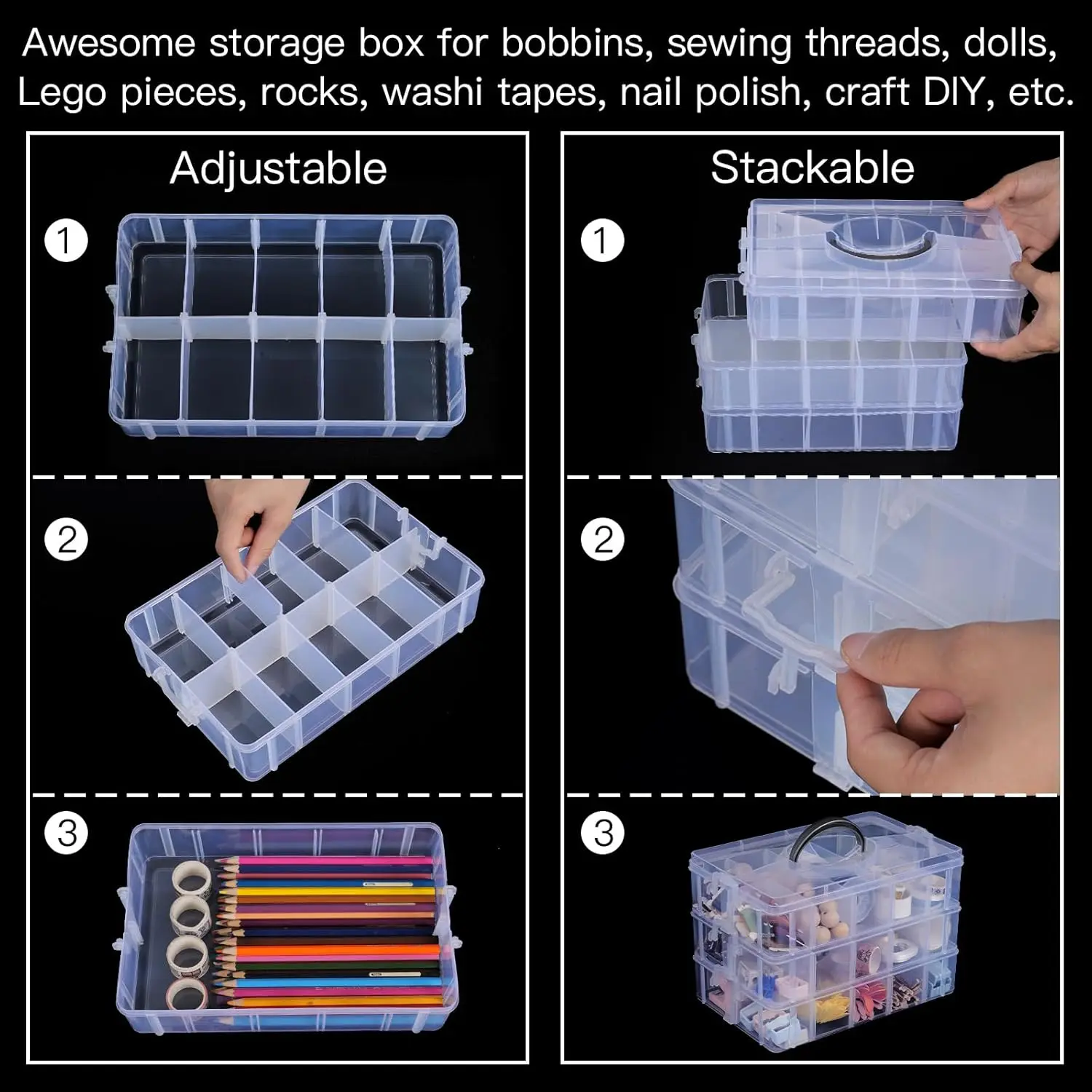 Awesome storage box for bobbins, sewing threads, dolls, Lego pieces, rocks, washi tapes, nail polish, craft DIY, etc.

Adjustable

1

2

3

Stackable

1

2

3