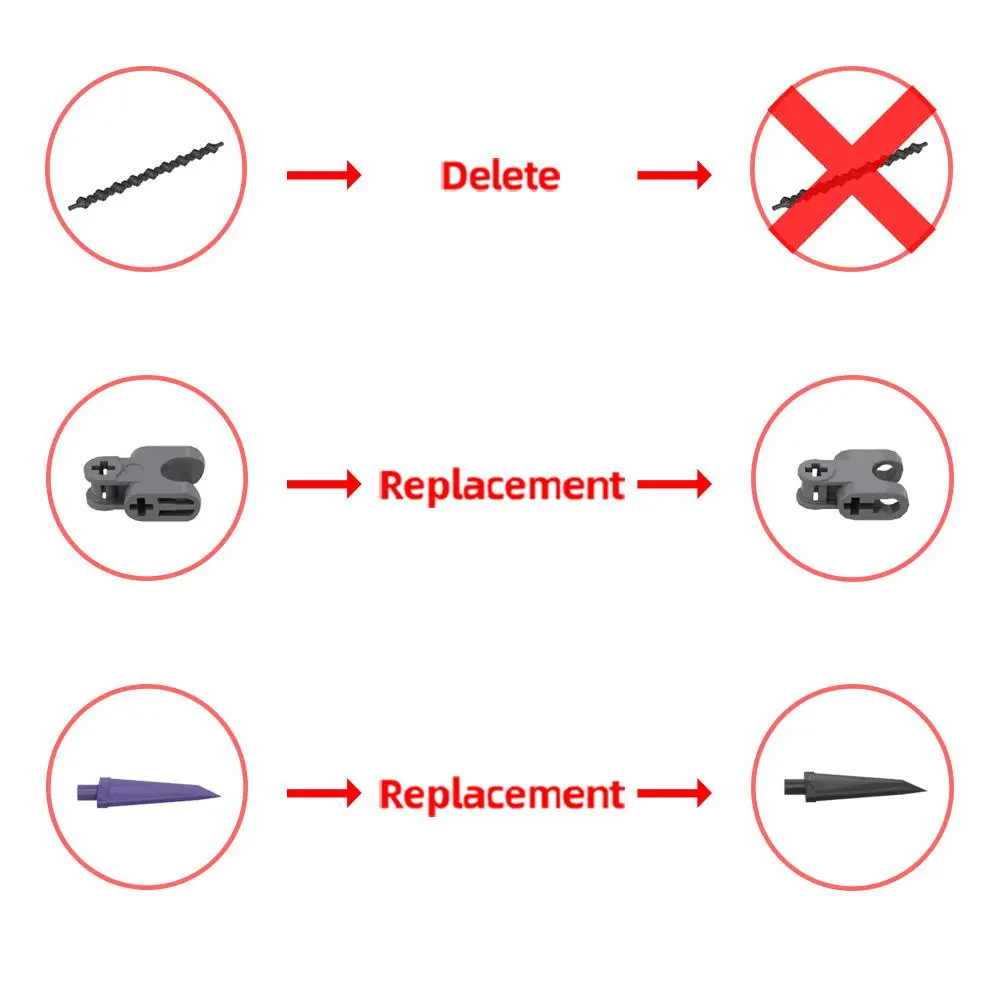 Delete

Replacement

Replacement