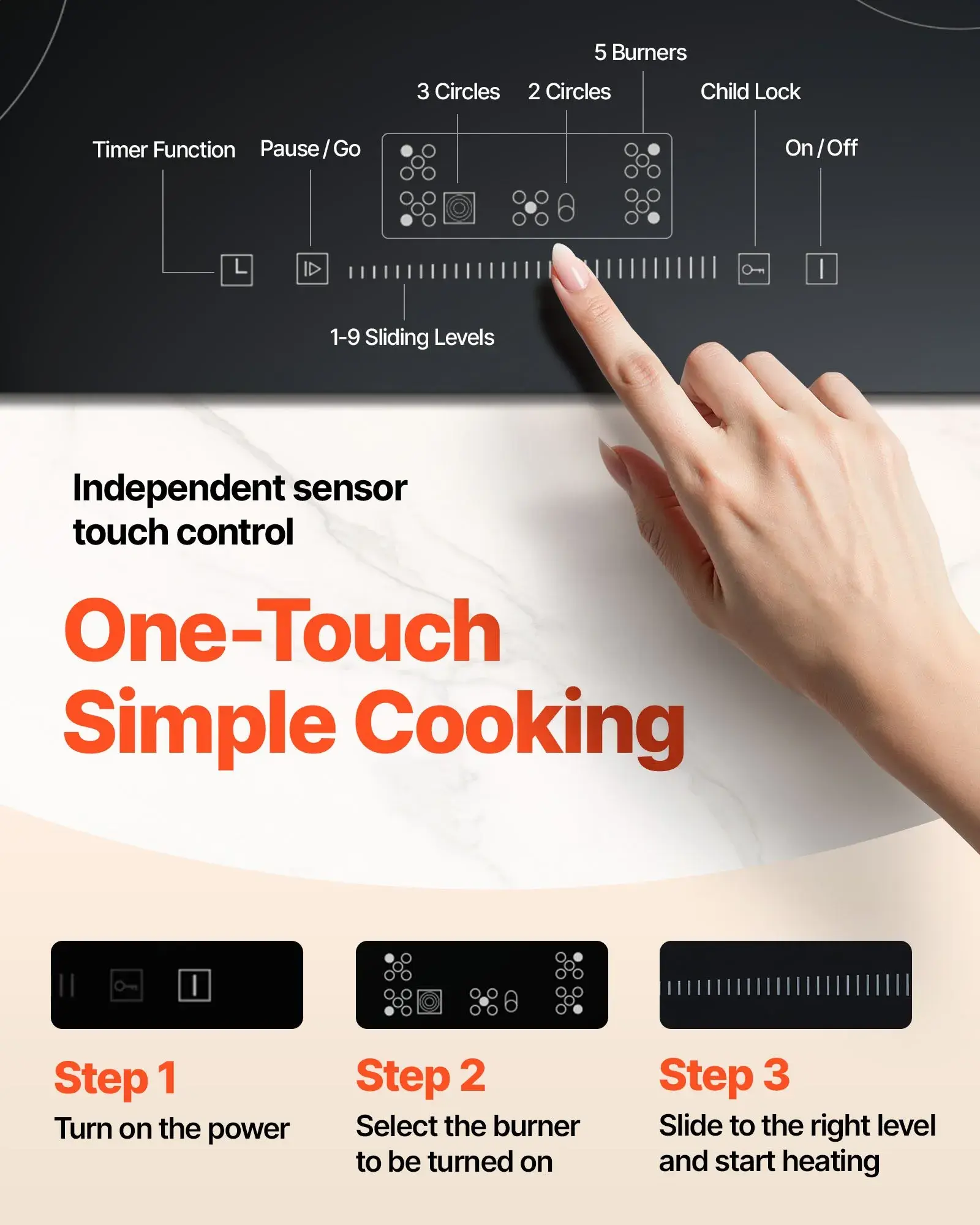 5 Burners

3 Circles

2 Circles

Child Lock

Timer Function

Pause / Go

On / Off

1-9 Sliding Levels

Independent sensor touch control

One-Touch Simple Cooking

Step 1

Turn on the power

Step 2

Select the burner to be turned on

Step 3

Slide to the right level and start heating