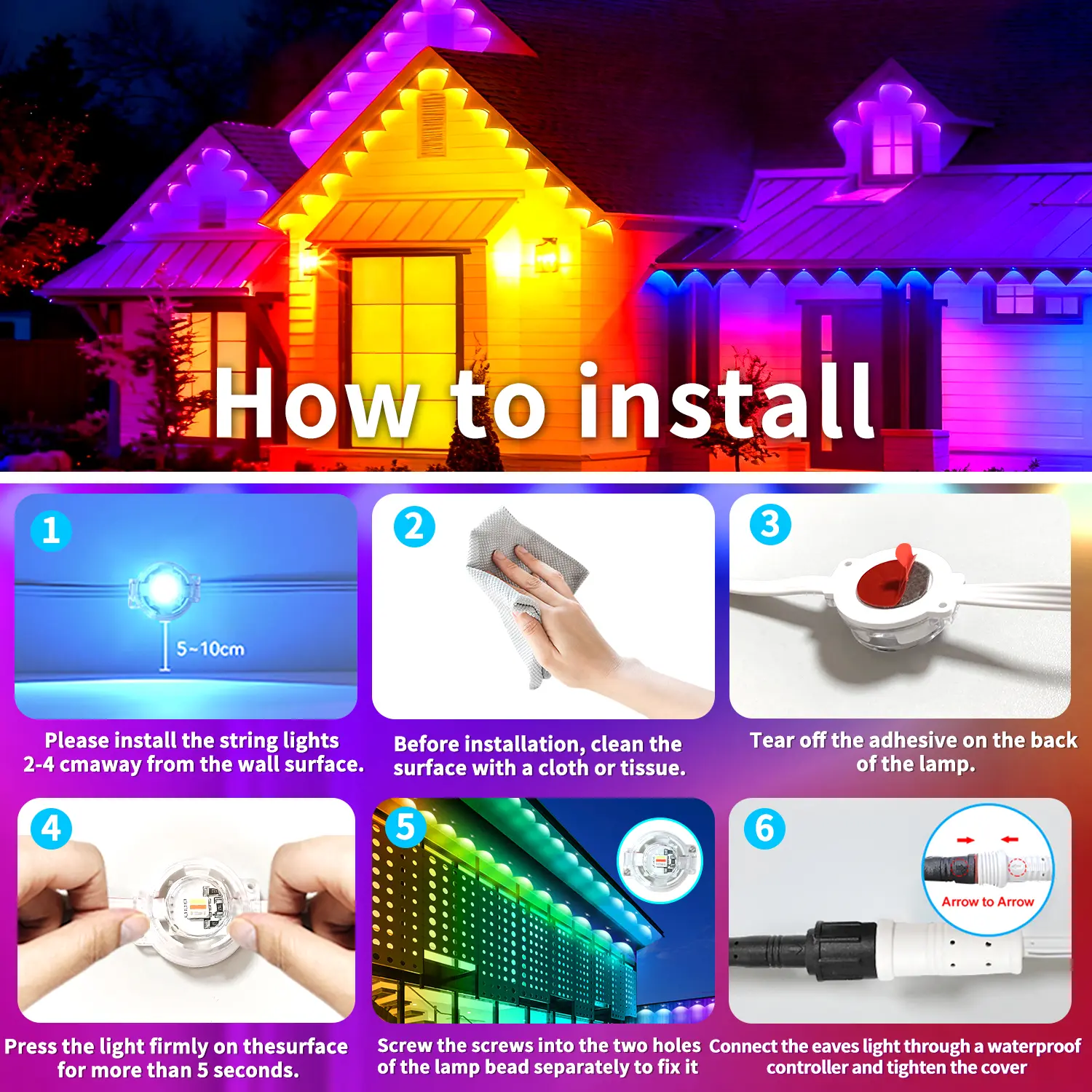 How to install

1

5~10cm

Please install the string lights 2-4 cmaway from the wall surface.

2

Before installation, clean the surface with a cloth or tissue.

3

Tear off the adhesive on the back of the lamp.

4

Press the light firmly on thesurface for more than 5 seconds.

5

Screw the screws into the two holes of the lamp bead separately to fix it

6

Arrow to Arrow

Connect the eaves light through a waterproof controller and tighten the cover