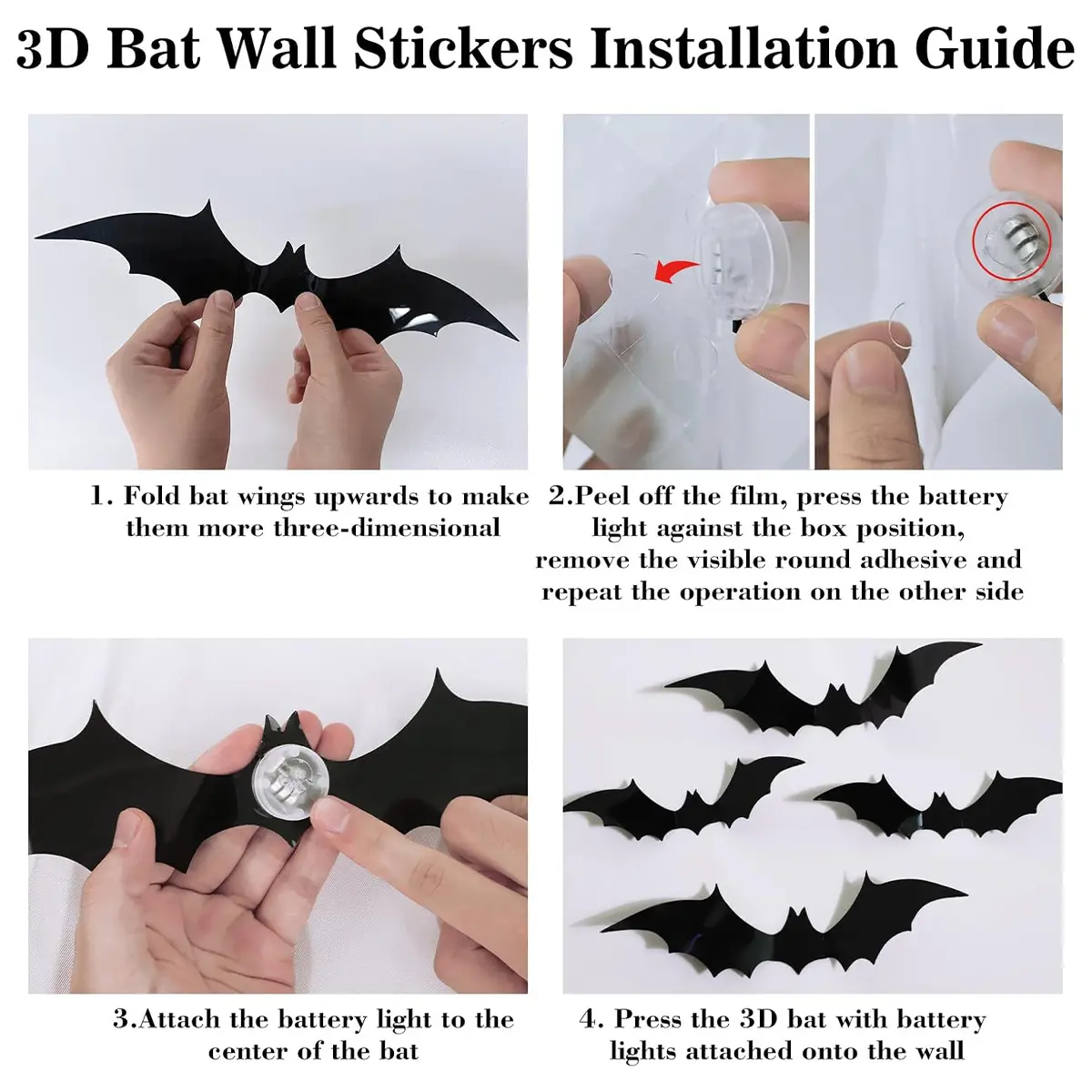 3D Bat Wall Stickers Installation Guide

1. Fold bat wings upwards to make them more three-dimensional

2.Peel off the film, press the battery light against the box position, remove the visible round adhesive and repeat the operation on the other side

3.Attach the battery light to the center of the bat

4. Press the 3D bat with battery lights attached onto the wall