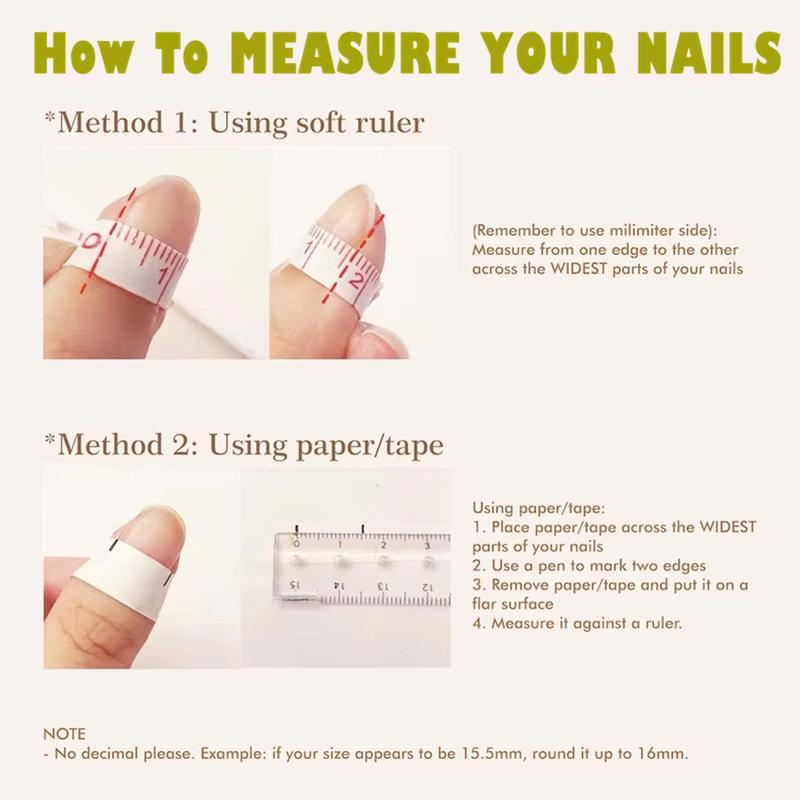 How To MEASURE YOUR NAILS

*Method 1: Using soft ruler

0 1 1 2

(Remember to use milimiter side):
Measure from one edge to the other across the WIDEST parts of your nails

*Method 2: Using paper/tape

0 1 2 3
15 14 13 12

Using paper/tape:
1. Place paper/tape across the WIDEST parts of your nails
2. Use a pen to mark two edges
3. Remove paper/tape and put it on a flar surface
4. Measure it against a ruler.

NOTE
- No decimal please. Example: if your size appears to be 15.5mm, round it up to 16mm.