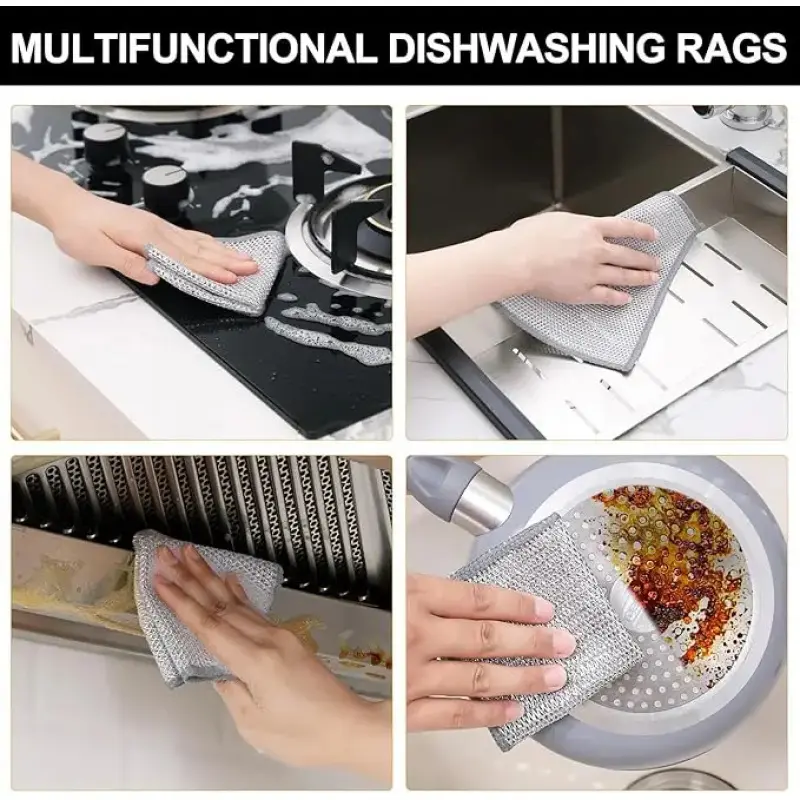 MULTIFUNCTIONAL DISHWASHING RAGS