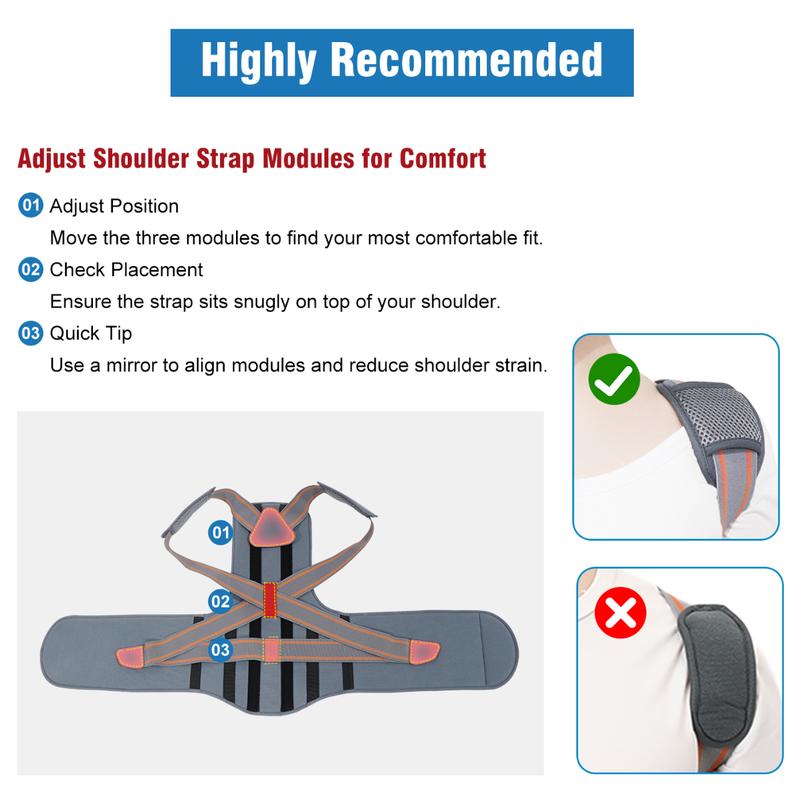 Highly Recommended

Adjust Shoulder Strap Modules for Comfort

01 Adjust Position
Move the three modules to find your most comfortable fit.

02 Check Placement
Ensure the strap sits snugly on top of your shoulder.

03 Quick Tip
Use a mirror to align modules and reduce shoulder strain.

01

02

03