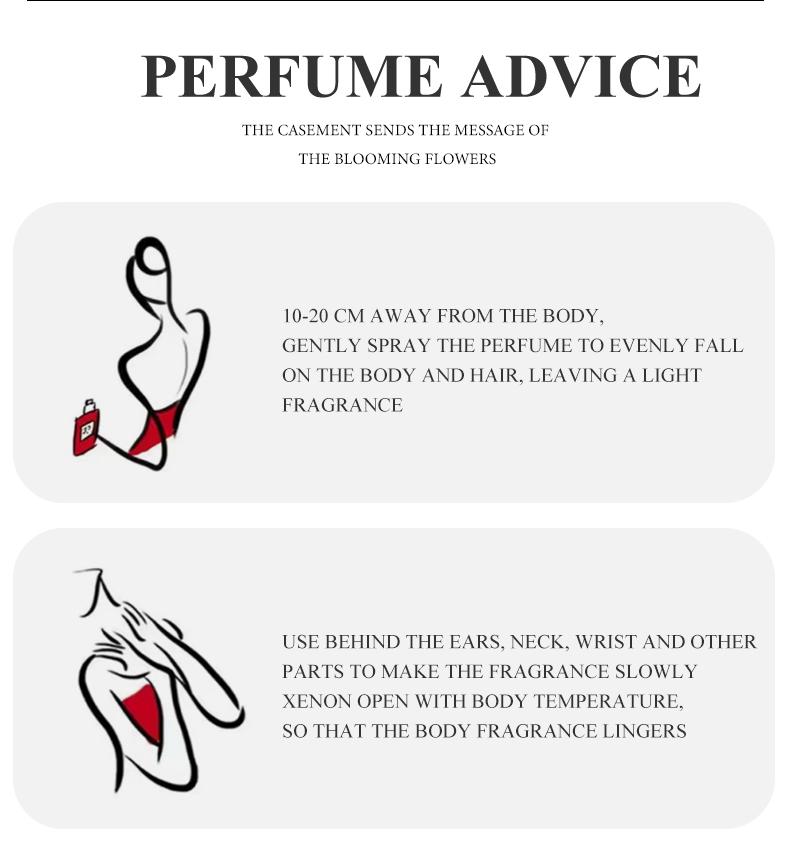 PERFUME ADVICE

THE CASEMENT SENDS THE MESSAGE OF THE BLOOMING FLOWERS

10-20 CM AWAY FROM THE BODY, GENTLY SPRAY THE PERFUME TO EVENLY FALL ON THE BODY AND HAIR, LEAVING A LIGHT FRAGRANCE

USE BEHIND THE EARS, NECK, WRIST AND OTHER PARTS TO MAKE THE FRAGRANCE SLOWLY XENON OPEN WITH BODY TEMPERATURE, SO THAT THE BODY FRAGRANCE LINGERS