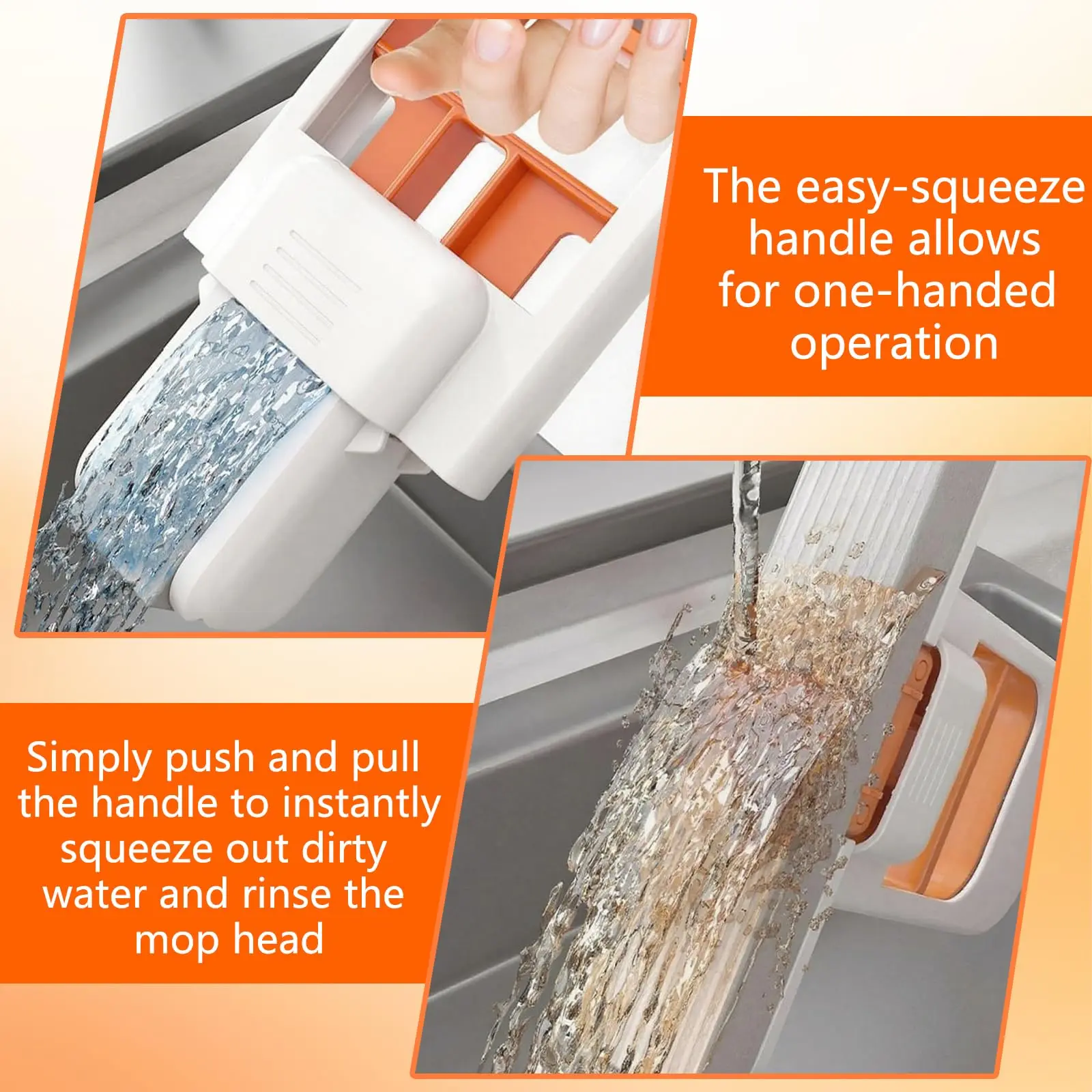 The easy-squeeze handle allows for one-handed operation

Simply push and pull the handle to instantly squeeze out dirty water and rinse the mop head