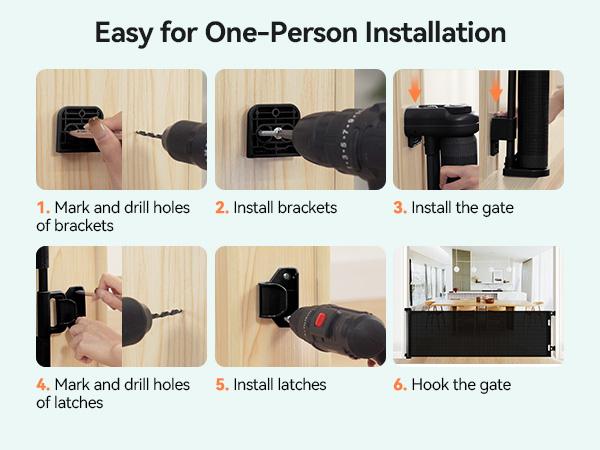 Easy for One-Person Installation

1. Mark and drill holes of brackets

2. Install brackets

3. Install the gate

4. Mark and drill holes of latches

5. Install latches

6. Hook the gate