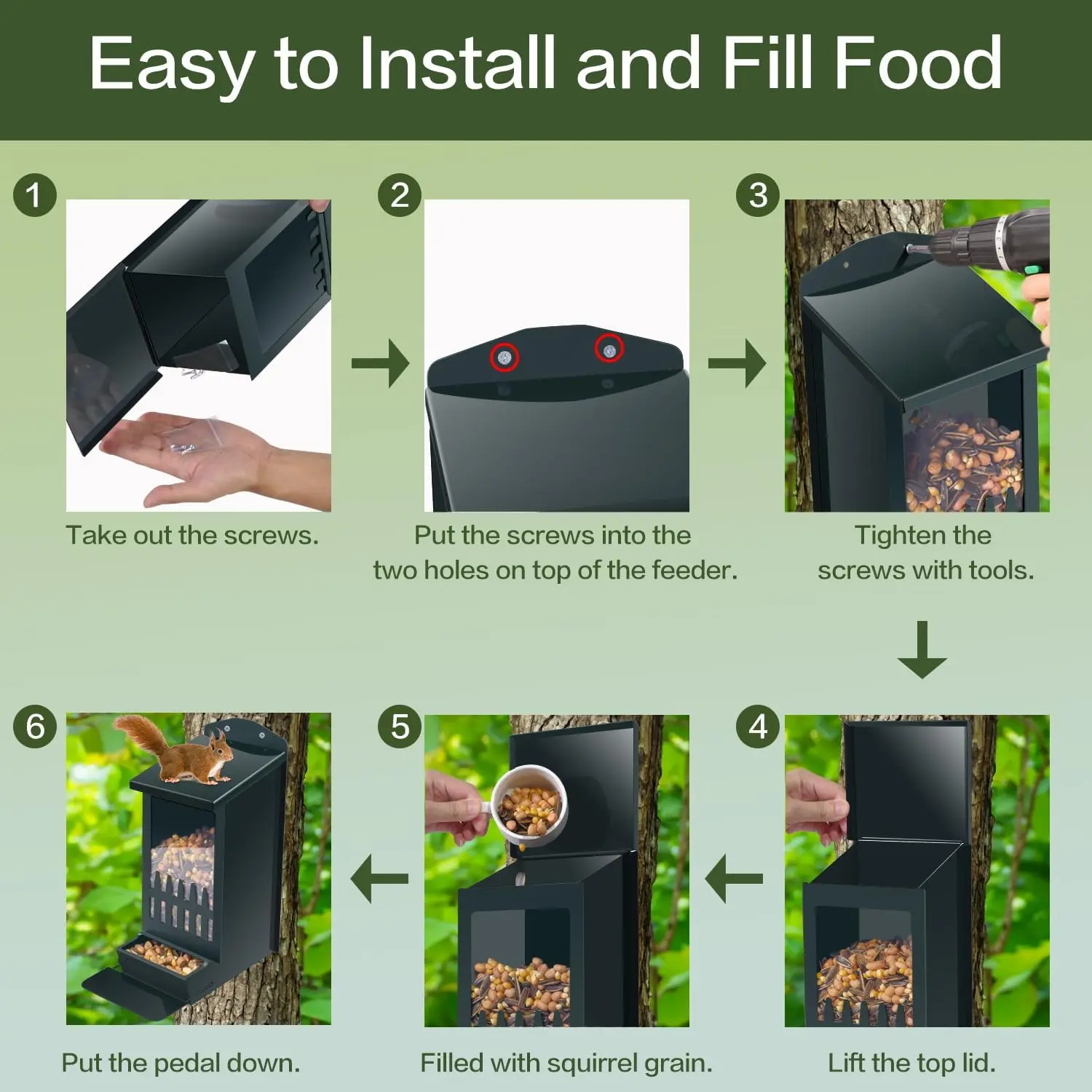 Easy to Install and Fill Food

1

Take out the screws.

2

Put the screws into the two holes on top of the feeder.

3

Tighten the screws with tools.

4

Lift the top lid.

5

Filled with squirrel grain.

6

Put the pedal down.