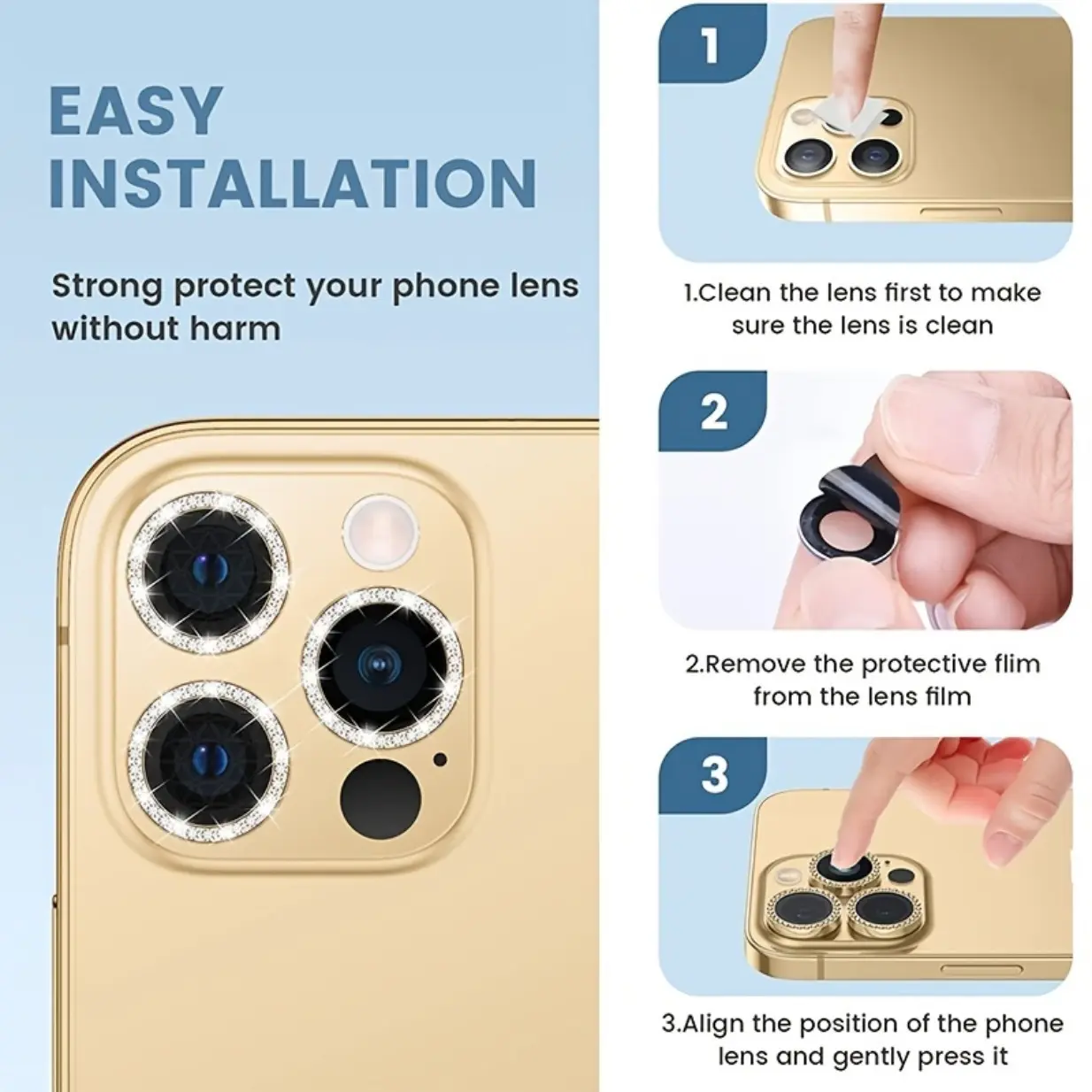 EASY INSTALLATION

Strong protect your phone lens without harm

1

1.Clean the lens first to make sure the lens is clean

2

2.Remove the protective flim from the lens film

3

3.Align the position of the phone lens and gently press it