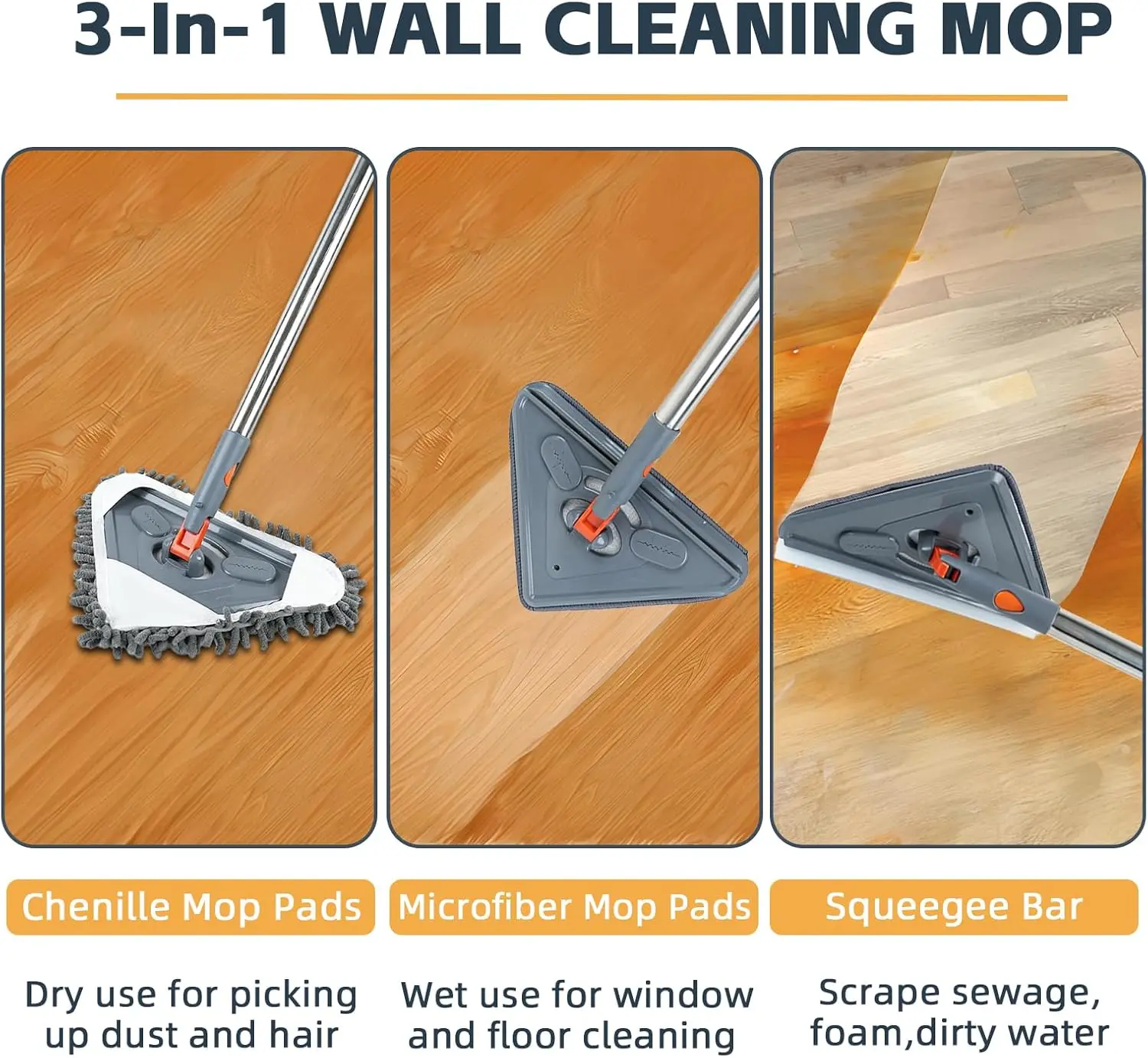 3-In-1 WALL CLEANING MOP

Chenille Mop Pads

Dry use for picking up dust and hair

Microfiber Mop Pads

Wet use for window and floor cleaning

Squeegee Bar

Scrape sewage, foam,dirty water