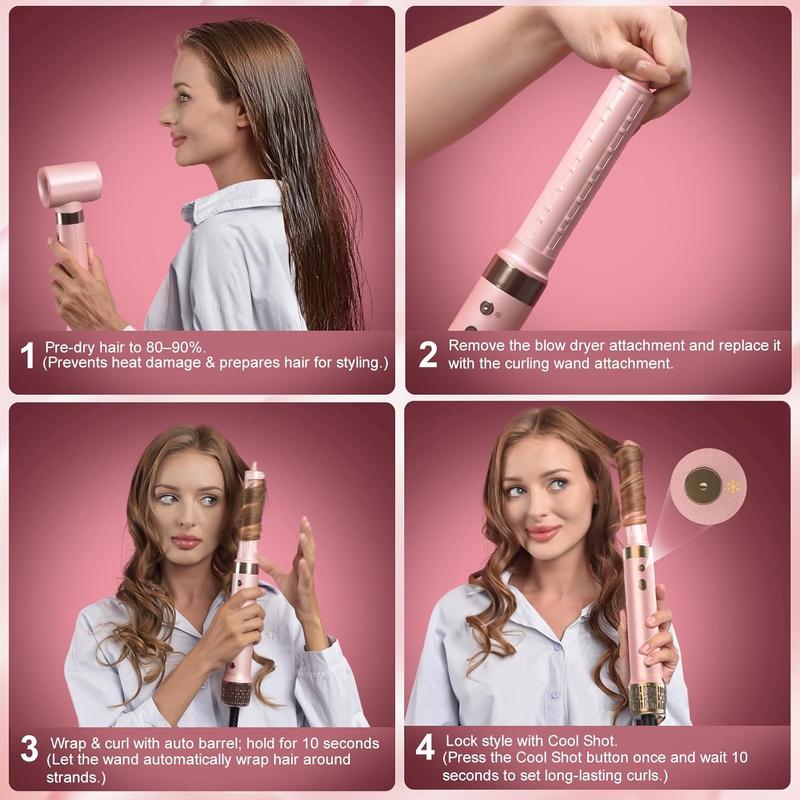 1 Pre-dry hair to 80–90%.
(Prevents heat damage & prepares hair for styling.)

2 Remove the blow dryer attachment and replace it with the curling wand attachment.

3 Wrap & curl with auto barrel; hold for 10 seconds
(Let the wand automatically wrap hair around strands.)

4 Lock style with Cool Shot.
(Press the Cool Shot button once and wait 10 seconds to set long-lasting curls.)