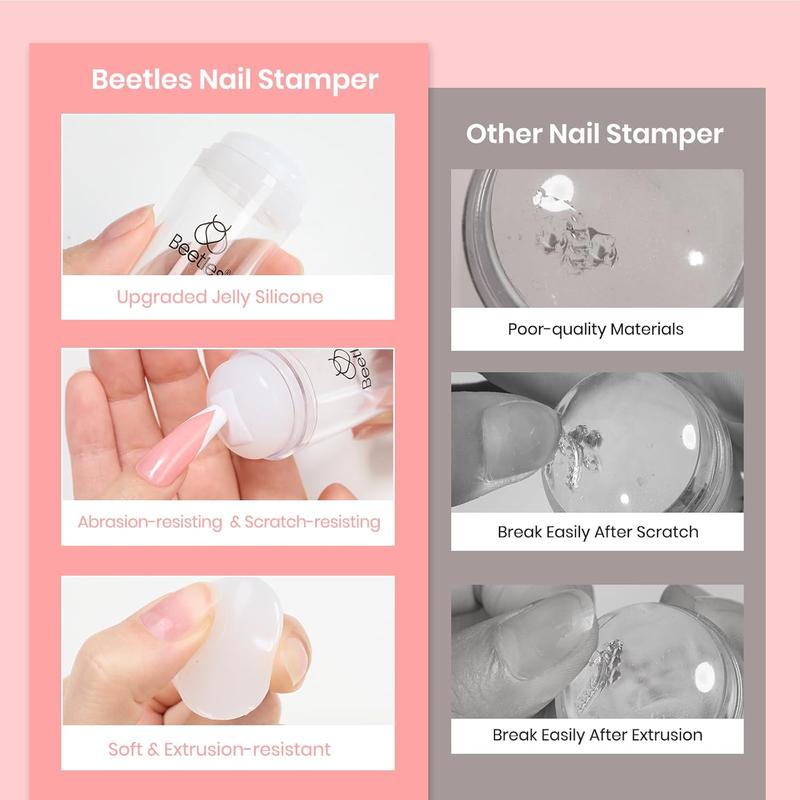 Beetles Nail Stamper

Beetles

Upgraded Jelly Silicone

Beetles

Abrasion-resisting & Scratch-resisting

Soft & Extrusion-resistant

Other Nail Stamper

Poor-quality Materials

Break Easily After Scratch

Break Easily After Extrusion