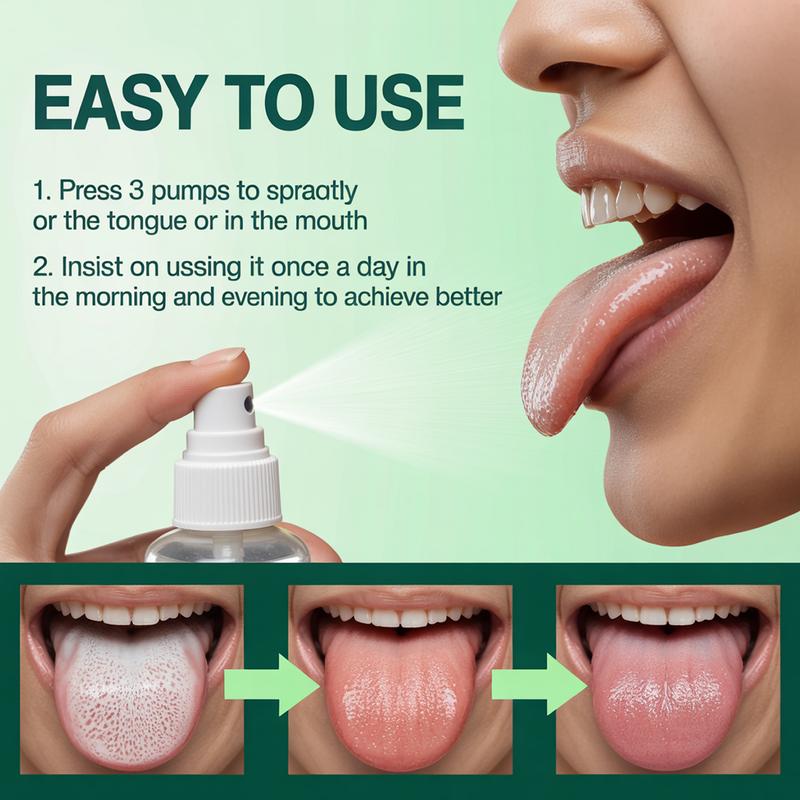 EASY TO USE

1. Press 3 pumps to spraatly or the tongue or in the mouth

2. Insist on ussing it once a day in the morning and evening to achieve better