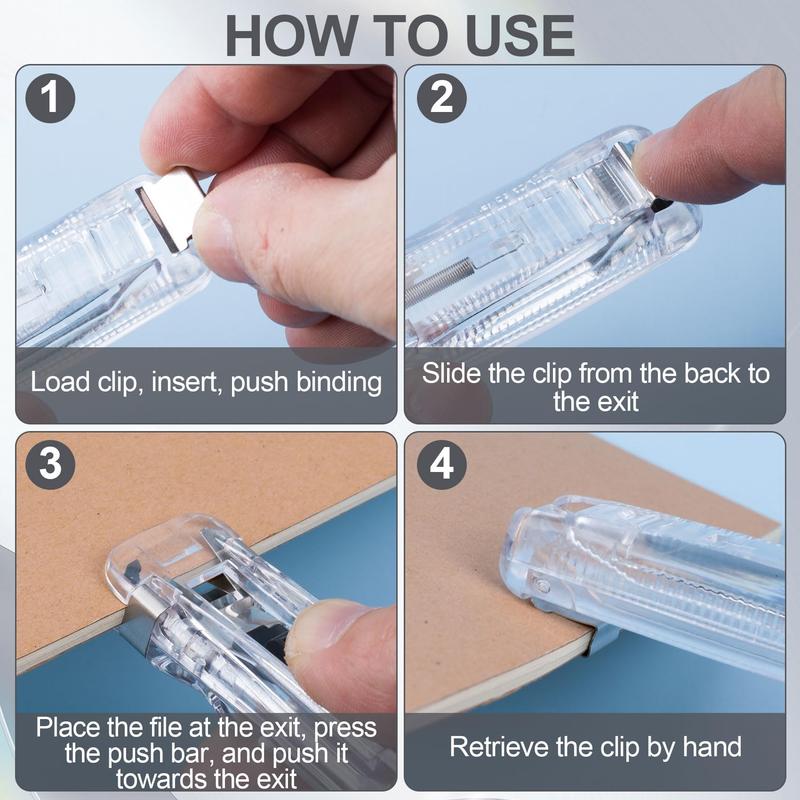 HOW TO USE

1

Load clip, insert, push binding

2

Slide the clip from the back to the exit

3

Place the file at the exit, press the push bar, and push it towards the exit

4

Retrieve the clip by hand