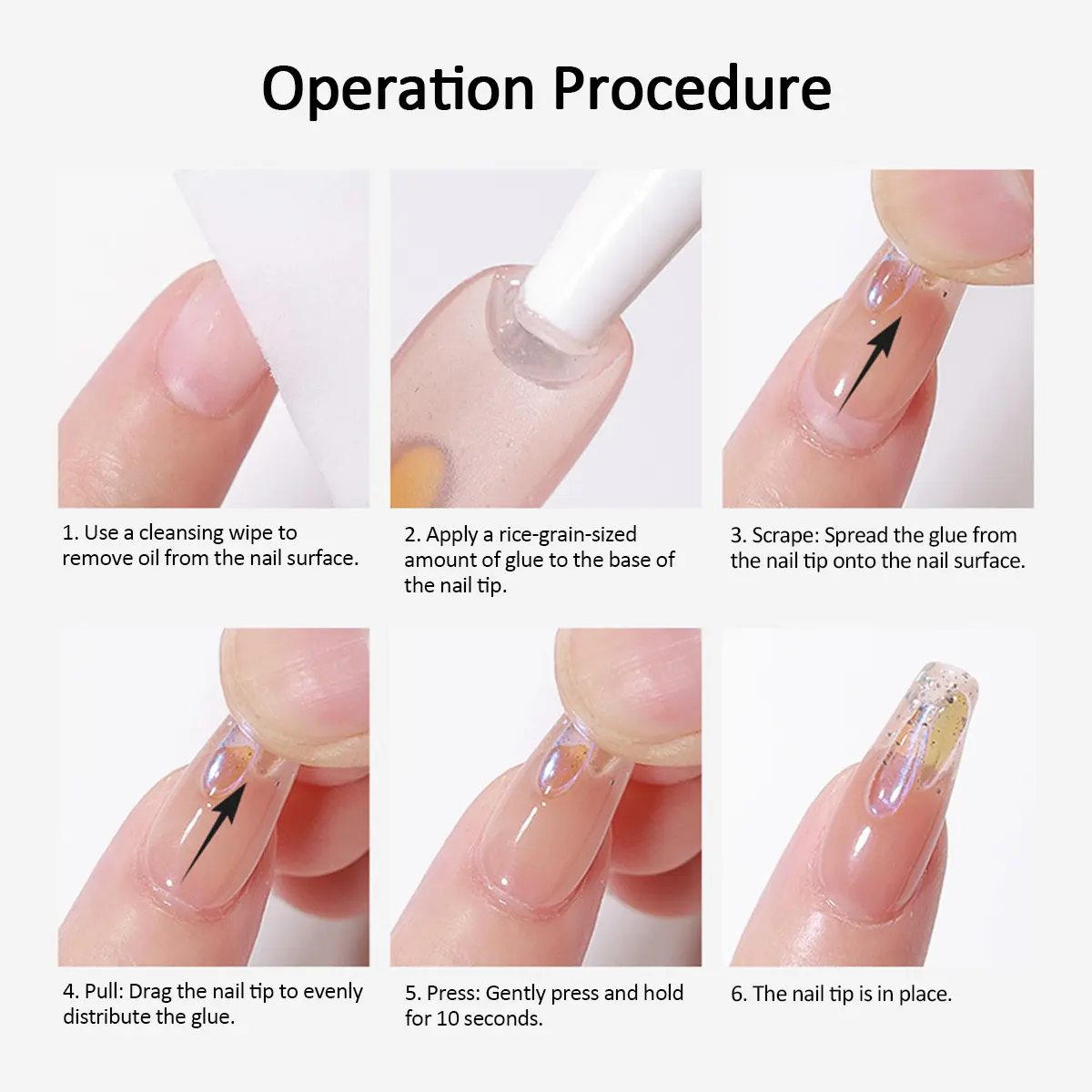 Operation Procedure

1. Use a cleansing wipe to remove oil from the nail surface.

2. Apply a rice-grain-sized amount of glue to the base of the nail tip.

3. Scrape: Spread the glue from the nail tip onto the nail surface.

4. Pull: Drag the nail tip to evenly distribute the glue.

5. Press: Gently press and hold for 10 seconds.

6. The nail tip is in place.