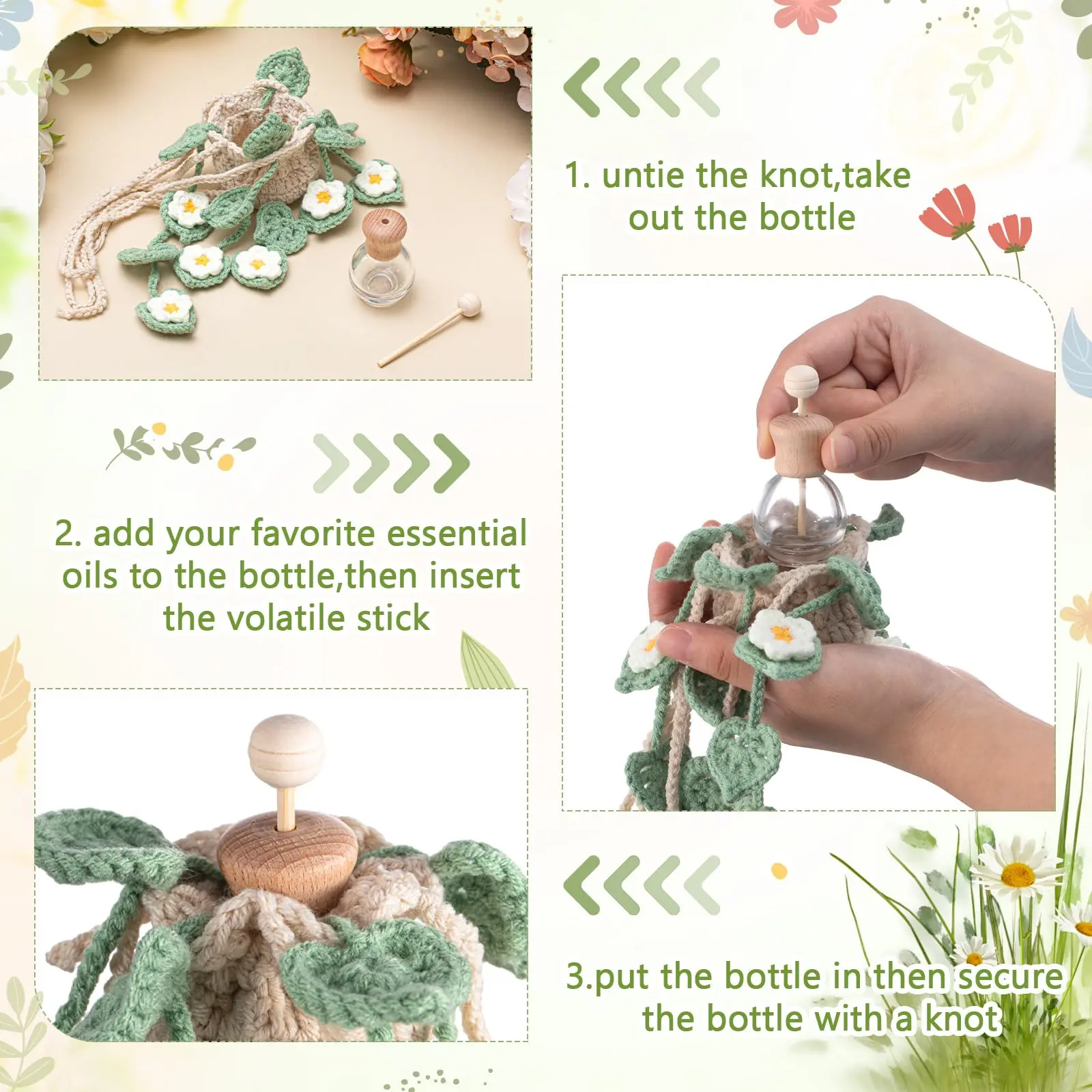 1. untie the knot,take out the bottle

2. add your favorite essential oils to the bottle,then insert the volatile stick

3.put the bottle in then secure the bottle with a knot