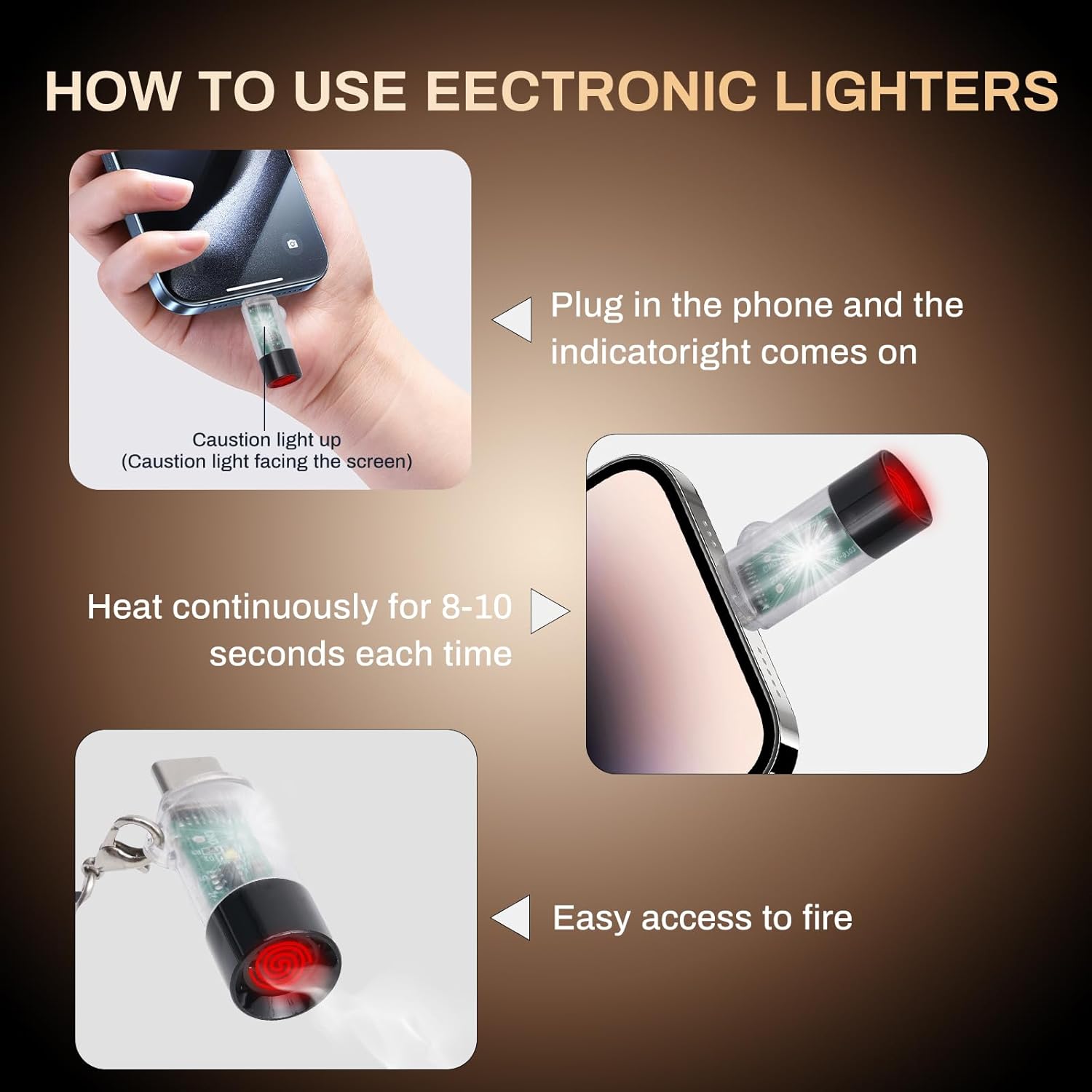 HOW TO USE EECTRONIC LIGHTERS

Caustion light up
(Caustion light facing the screen)

Plug in the phone and the indicatoright comes on

Heat continuously for 8-10 seconds each time

Easy access to fire