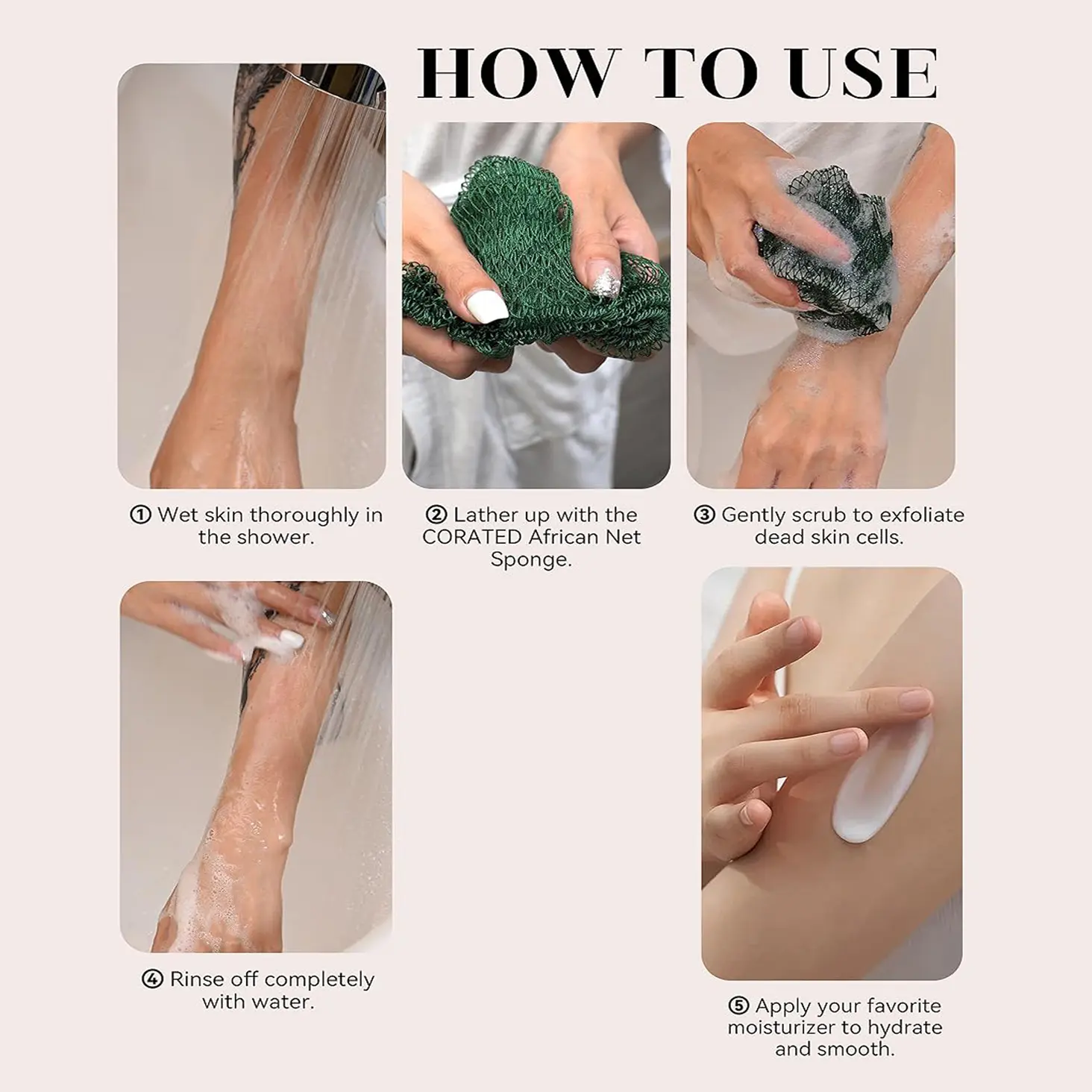 HOW TO USE

① Wet skin thoroughly in the shower.

② Lather up with the CORATED African Net Sponge.

③ Gently scrub to exfoliate dead skin cells.

④ Rinse off completely with water.

⑤ Apply your favorite moisturizer to hydrate and smooth.