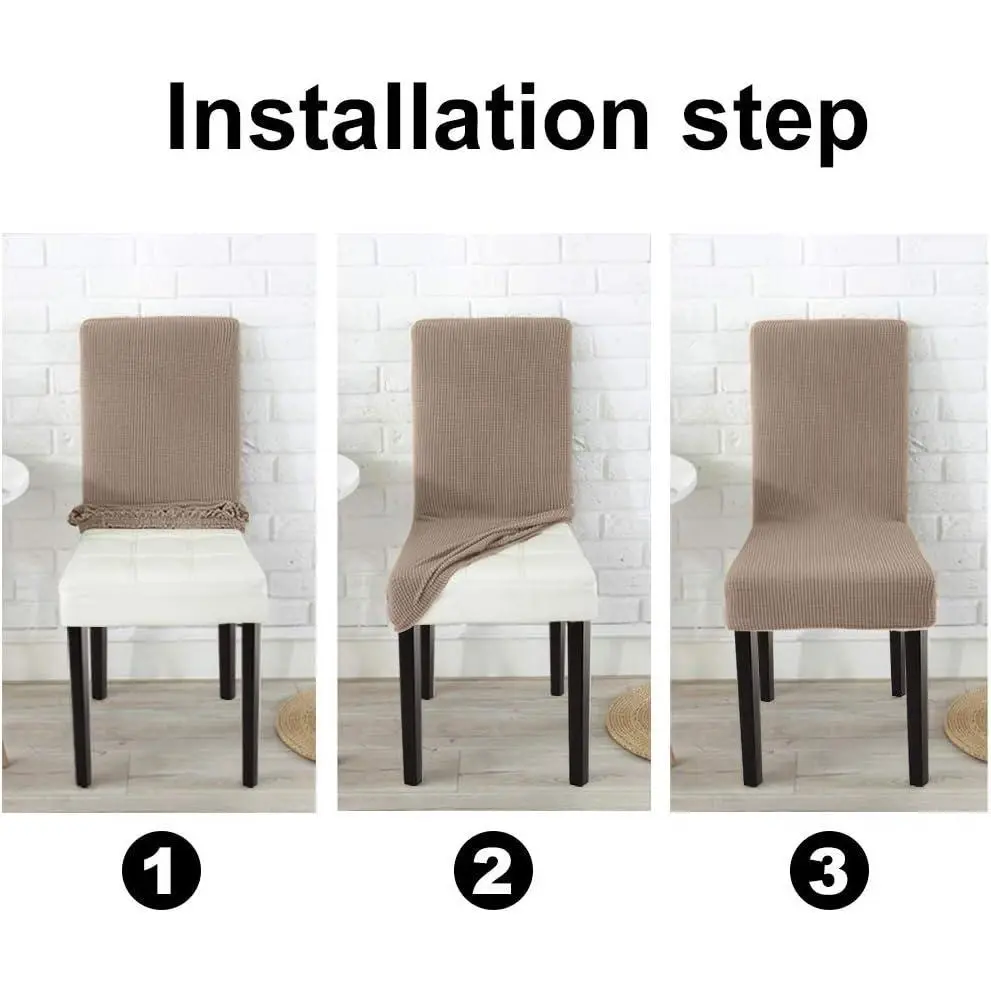 Installation step

1

2

3