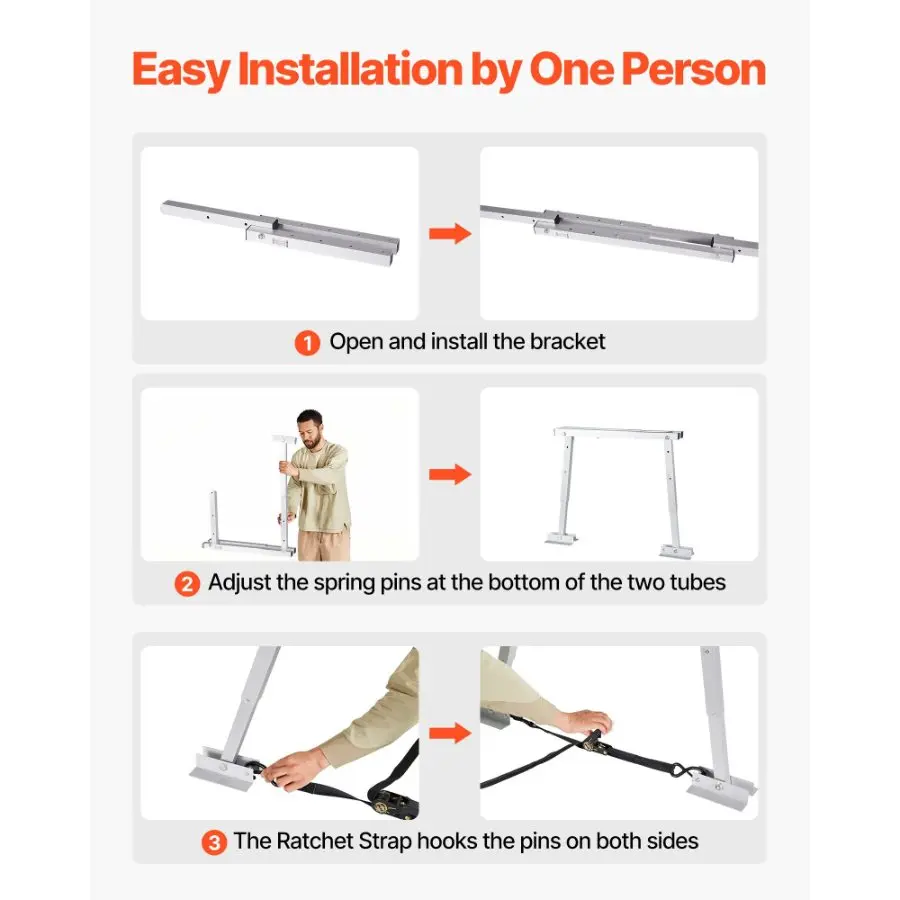 Easy Installation by One Person

1 Open and install the bracket

2 Adjust the spring pins at the bottom of the two tubes

3 The Ratchet Strap hooks the pins on both sides