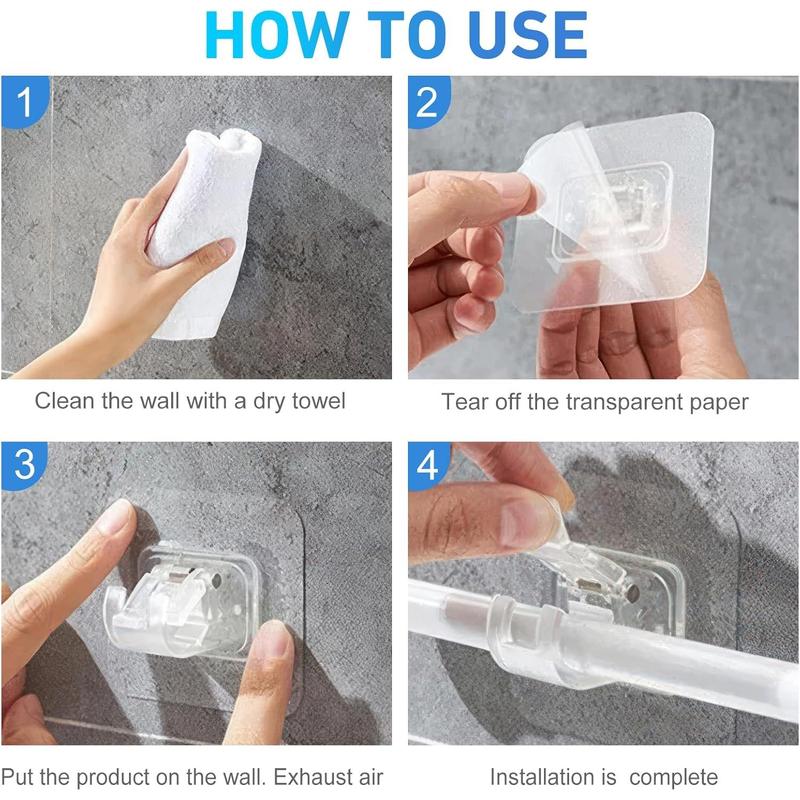 HOW TO USE

1

Clean the wall with a dry towel

2

Tear off the transparent paper

3

Put the product on the wall. Exhaust air

4

Installation is complete