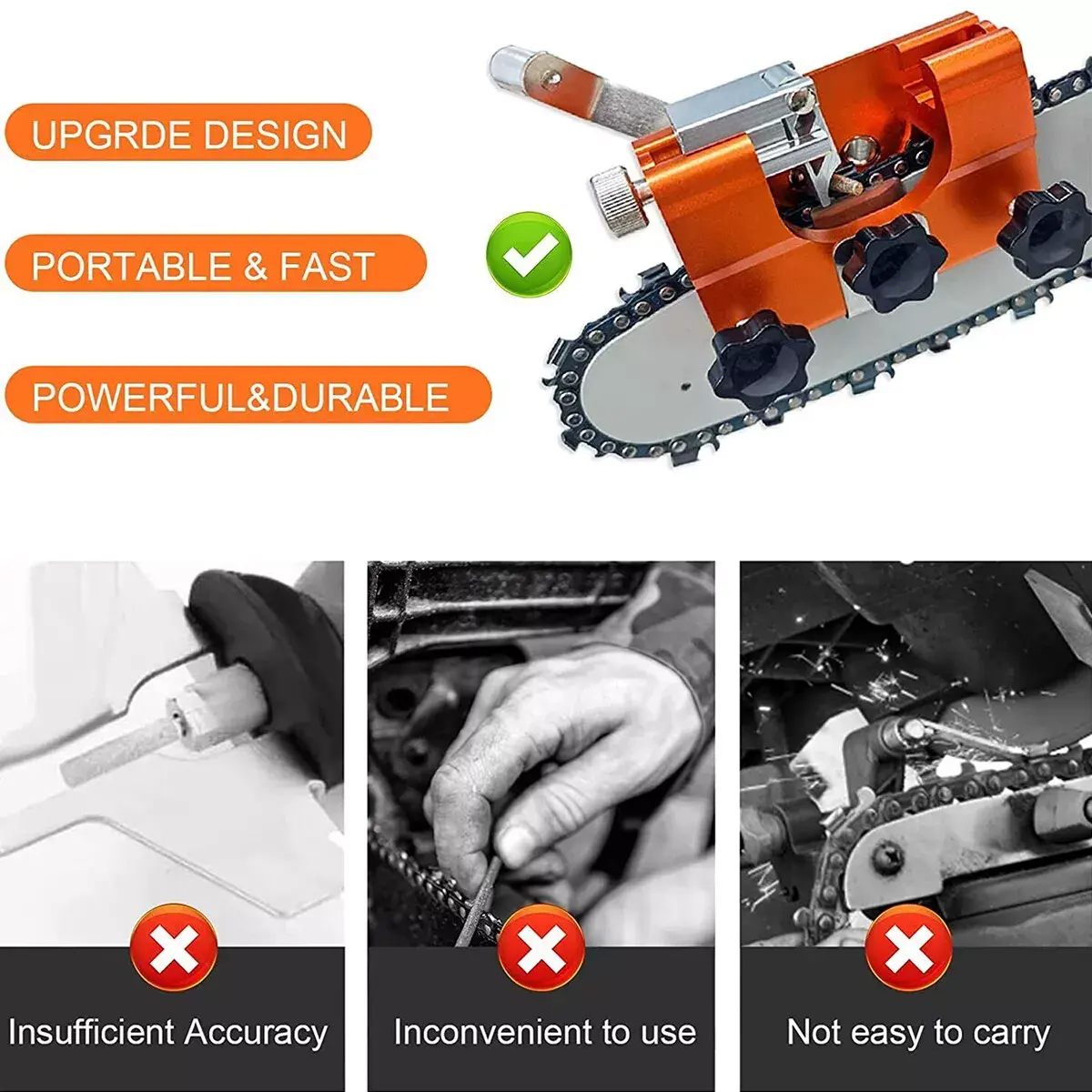 UPGRDE DESIGN

PORTABLE & FAST

POWERFUL&DURABLE

Insufficient Accuracy

Inconvenient to use

Not easy to carry