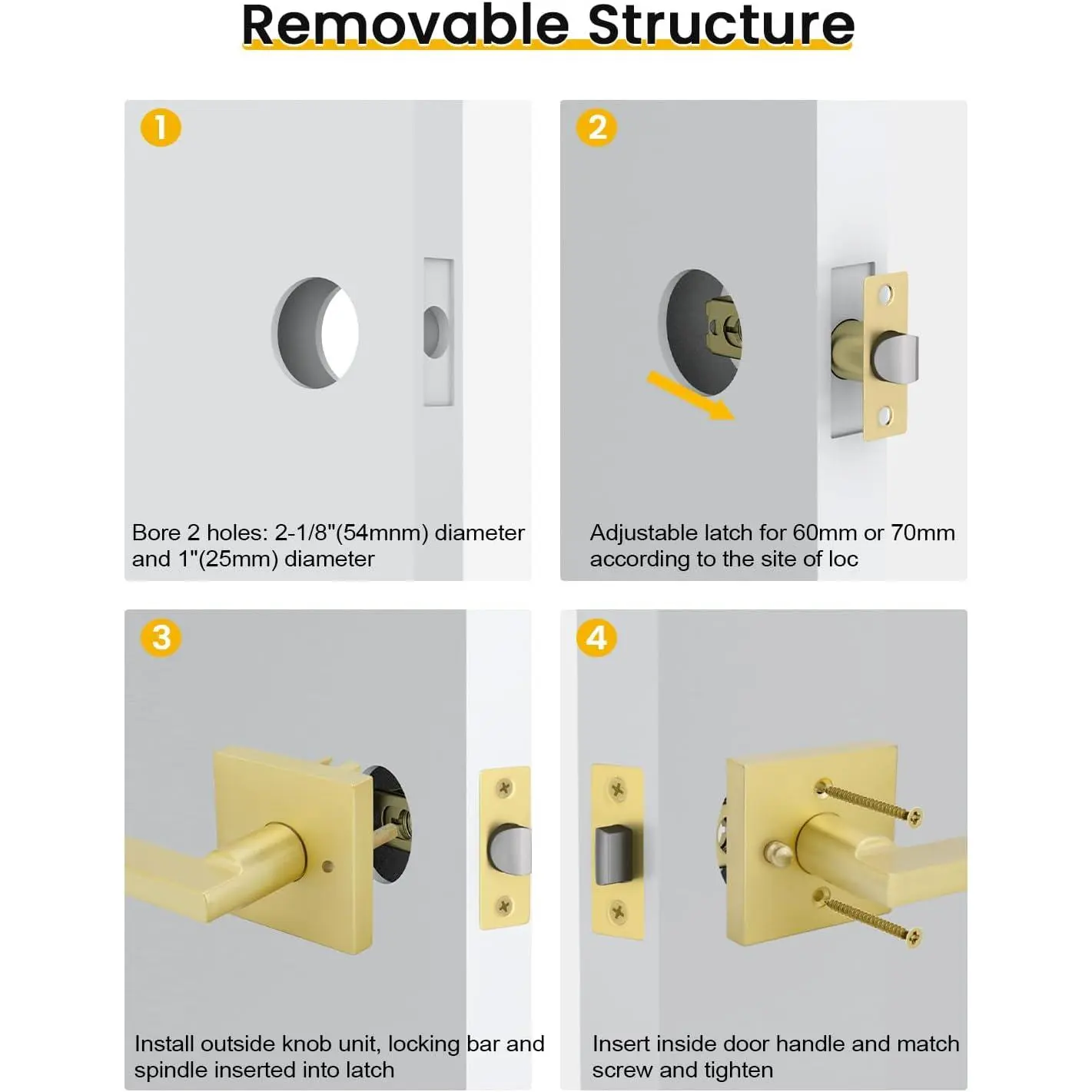 Removable Structure

1

Bore 2 holes: 2-1/8"(54mnm) diameter and 1"(25mm) diameter

2

Adjustable latch for 60mm or 70mm according to the site of loc

3

Install outside knob unit, locking bar and spindle inserted into latch

4

Insert inside door handle and match screw and tighten