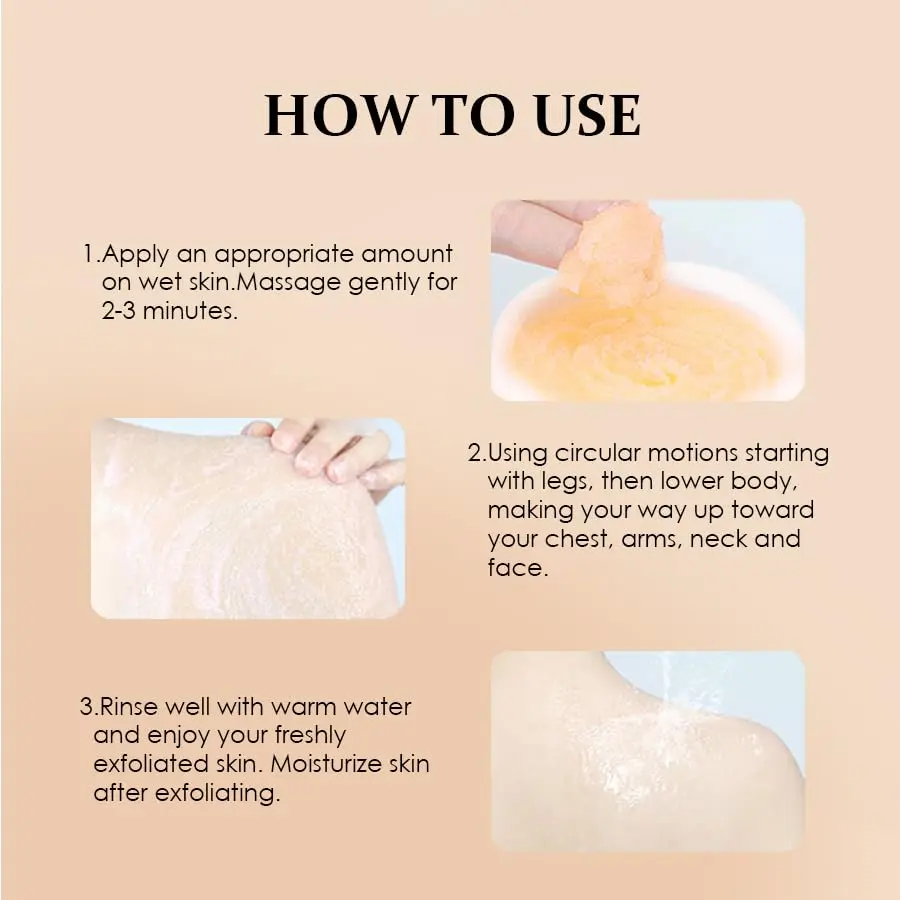 HOW TO USE

1.Apply an appropriate amount on wet skin.Massage gently for 2-3 minutes.

2.Using circular motions starting with legs, then lower body, making your way up toward your chest, arms, neck and face.

3.Rinse well with warm water and enjoy your freshly exfoliated skin. Moisturize skin after exfoliating.