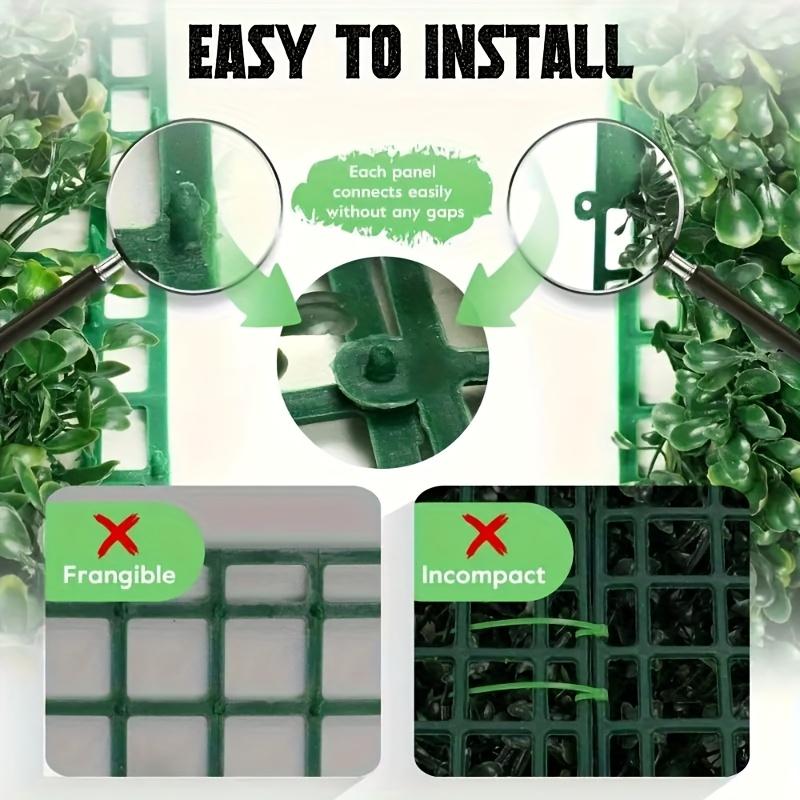 EASY TO INSTALL

Each panel connects easily without any gaps

Frangible

Incompact