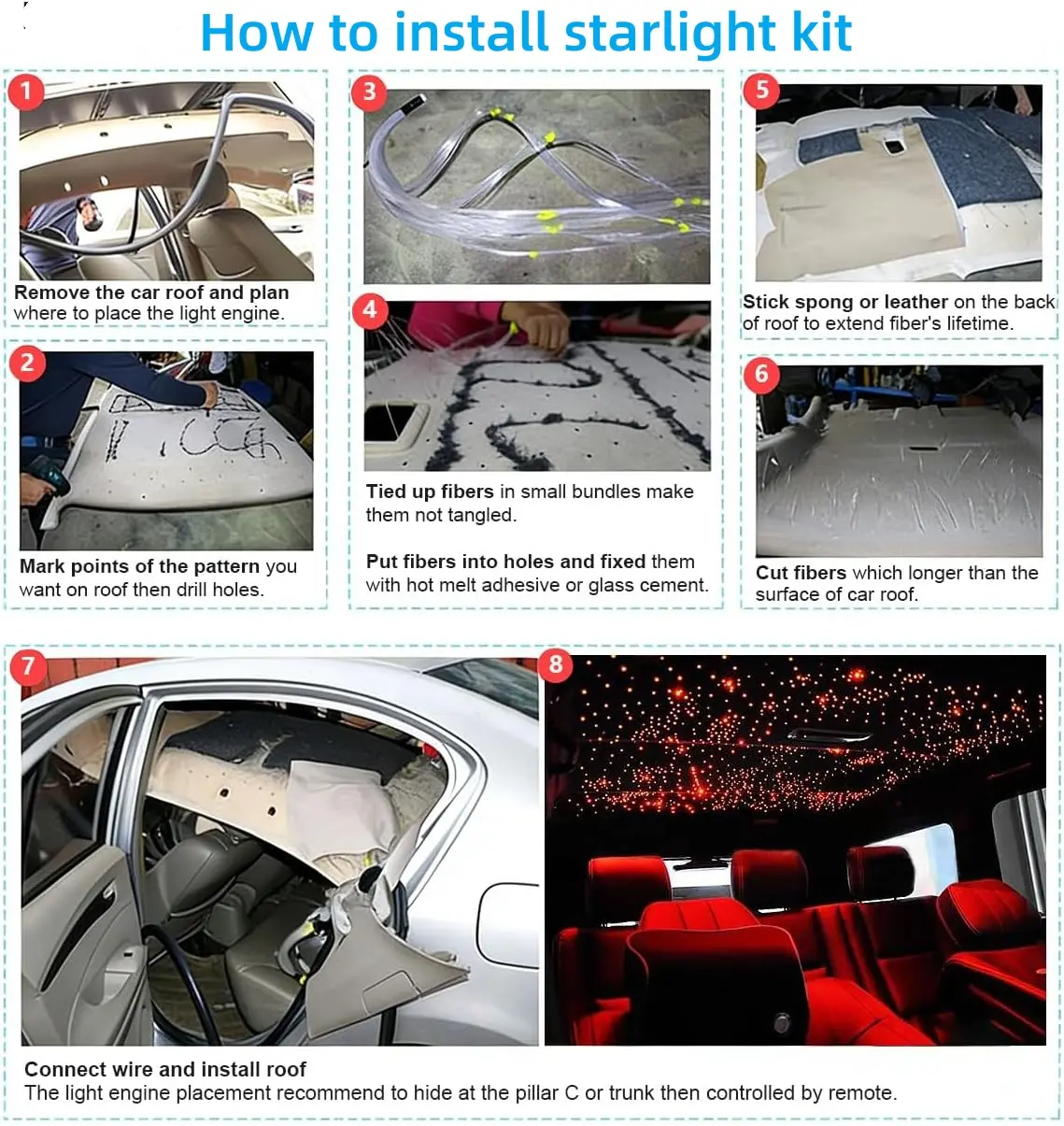 How to install starlight kit

1

Remove the car roof and plan where to place the light engine.

2

Mark points of the pattern you want on roof then drill holes.

3

4

Tied up fibers in small bundles make them not tangled.

Put fibers into holes and fixed them with hot melt adhesive or glass cement.

5

Stick spong or leather on the back of roof to extend fiber's lifetime.

6

Cut fibers which longer than the surface of car roof.

7

8

Connect wire and install roof
The light engine placement recommend to hide at the pillar C or trunk then controlled by remote.