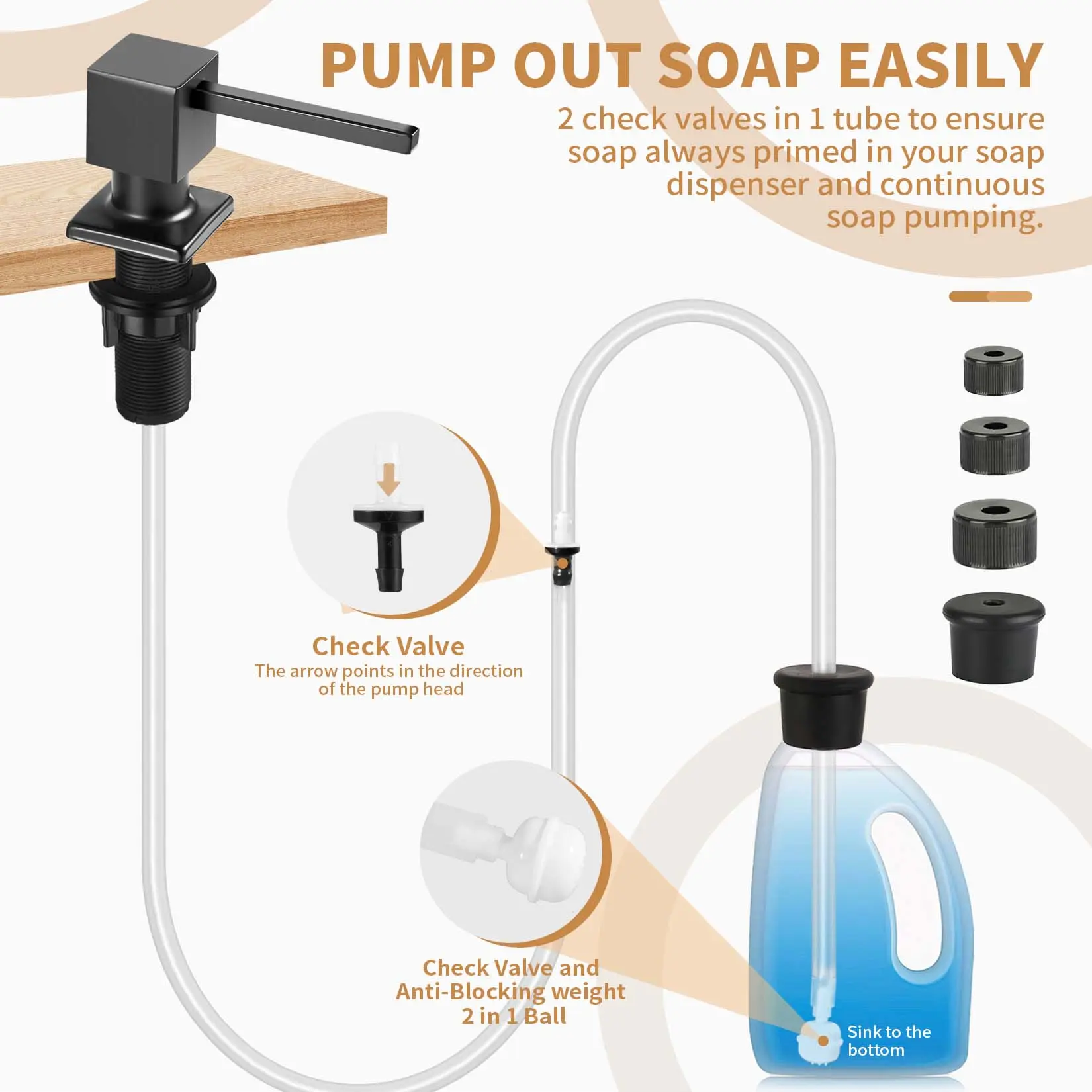 PUMP OUT SOAP EASILY

2 check valves in 1 tube to ensure soap always primed in your soap dispenser and continuous soap pumping.

Check Valve
The arrow points in the direction of the pump head

Check Valve and Anti-Blocking weight 2 in 1 Ball

Sink to the bottom