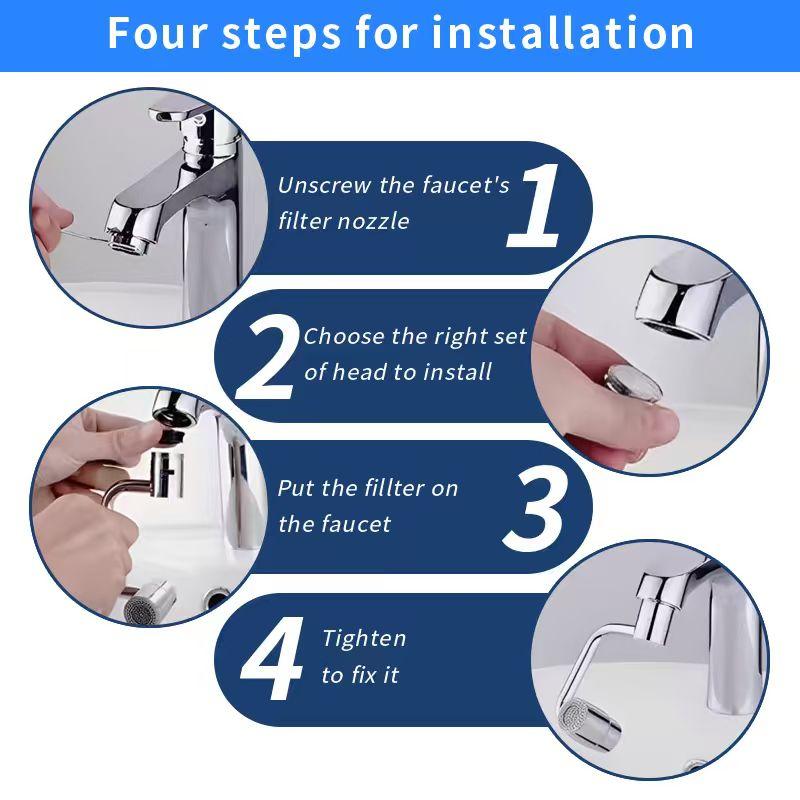 Four steps for installation

Unscrew the faucet's filter nozzle 1

2 Choose the right set of head to install

Put the fillter on the faucet 3

4 Tighten to fix it