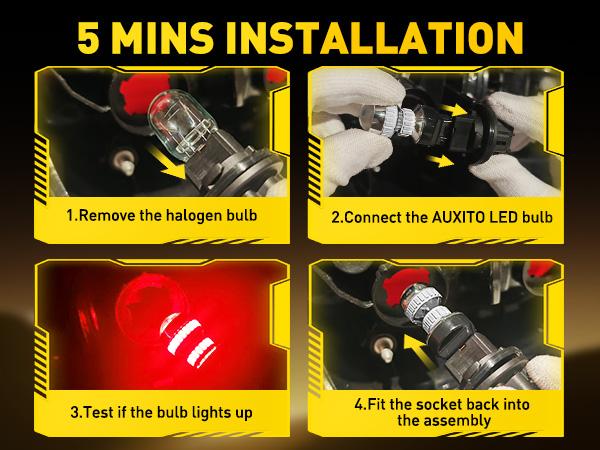 5 MINS INSTALLATION

1.Remove the halogen bulb

2.Connect the AUXITO LED bulb

3.Test if the bulb lights up

4.Fit the socket back into the assembly