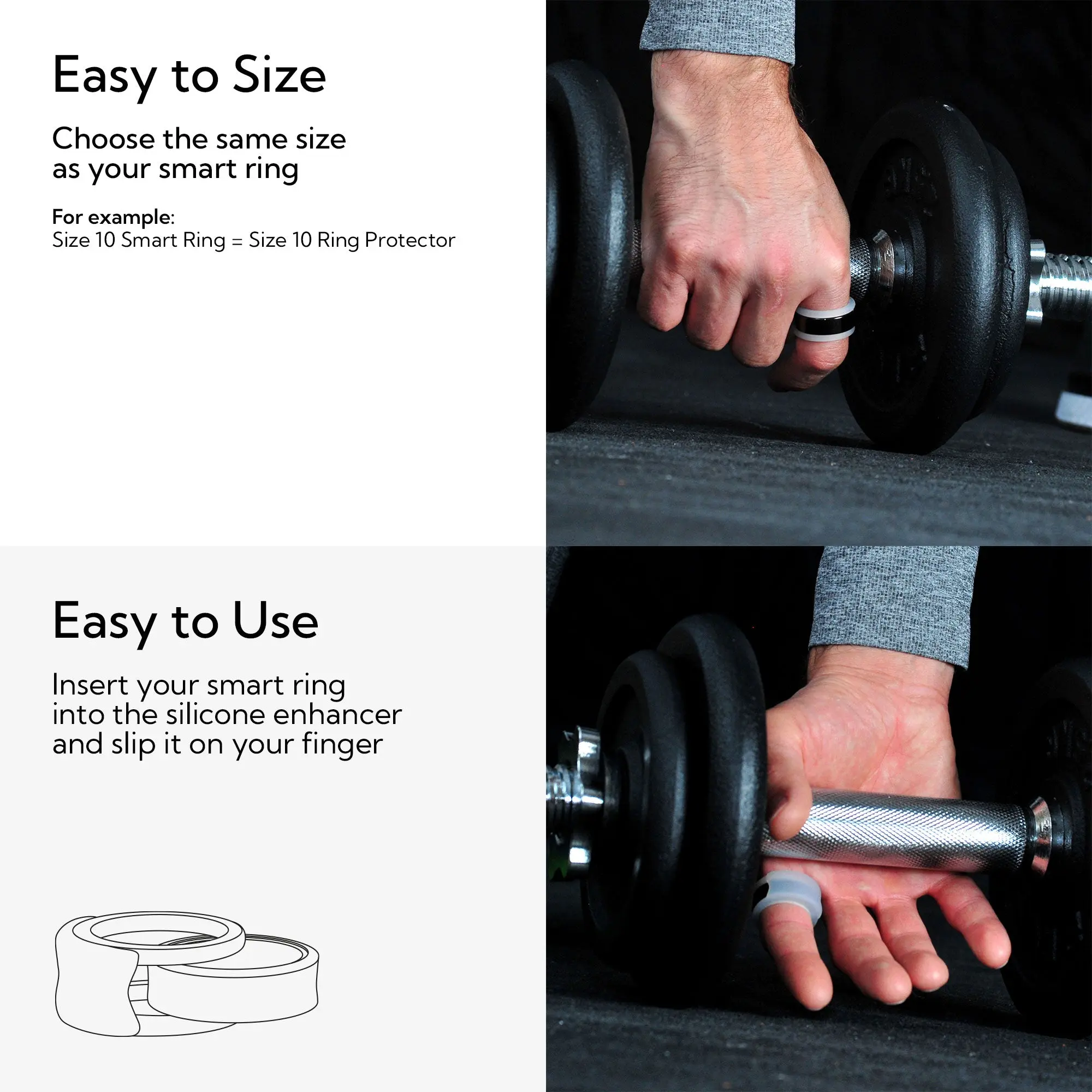 Easy to Size

Choose the same size as your smart ring

For example:
Size 10 Smart Ring = Size 10 Ring Protector

Easy to Use

Insert your smart ring into the silicone enhancer and slip it on your finger