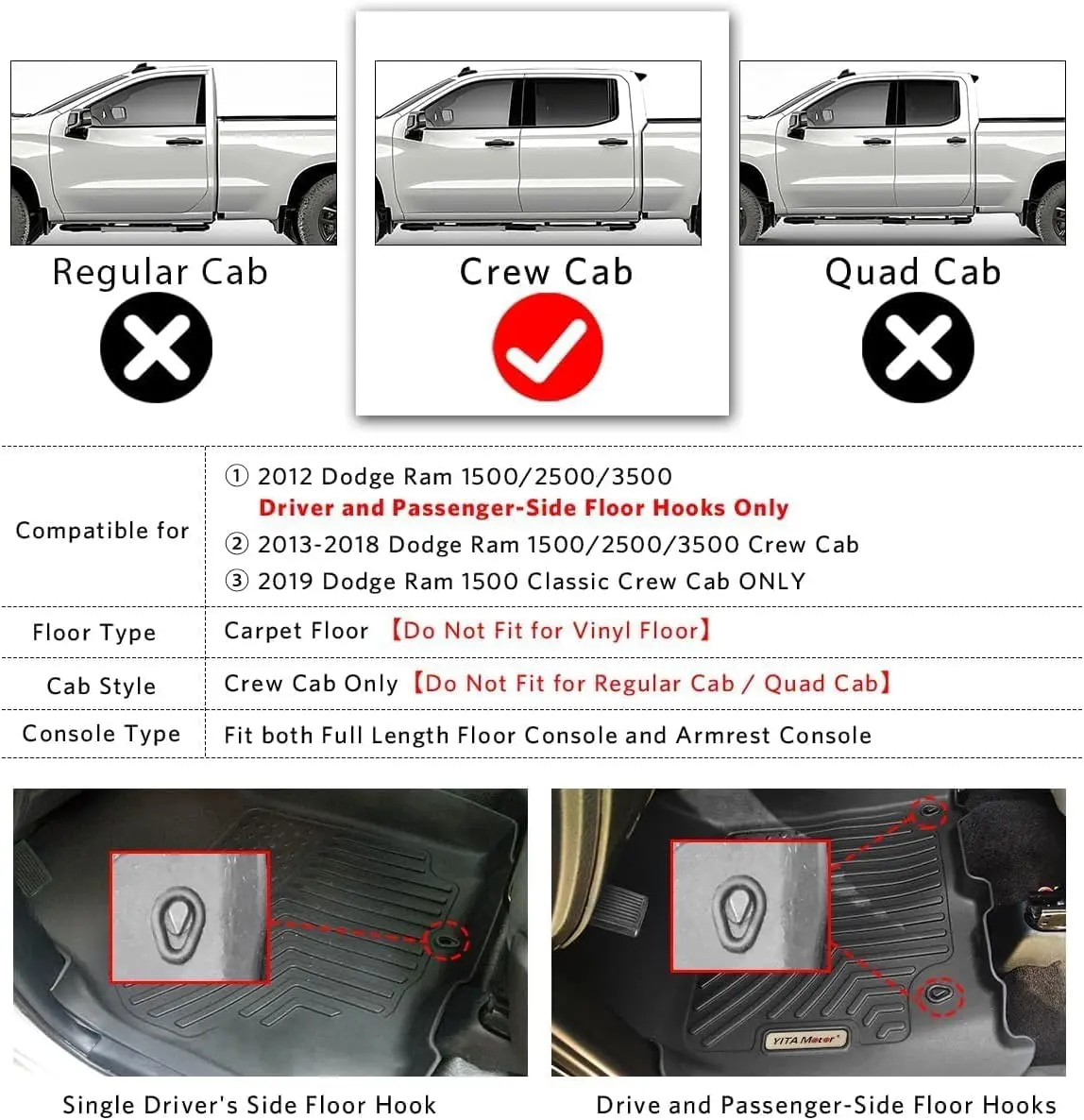 Regular Cab

Crew Cab

Quad Cab

| Compatible for | ① 2012 Dodge Ram 1500/2500/3500 Driver and Passenger-Side Floor Hooks Only ② 2013-2018 Dodge Ram 1500/2500/3500 Crew Cab ③ 2019 Dodge Ram 1500 Classic Crew Cab ONLY |
|---|---|
| Floor Type | Carpet Floor 【Do Not Fit for Vinyl Floor】 |
| Cab Style | Crew Cab Only 【Do Not Fit for Regular Cab / Quad Cab】 |
| Console Type | Fit both Full Length Floor Console and Armrest Console |

YITA Motor

Single Driver's Side Floor Hook

Drive and Passenger-Side Floor Hooks