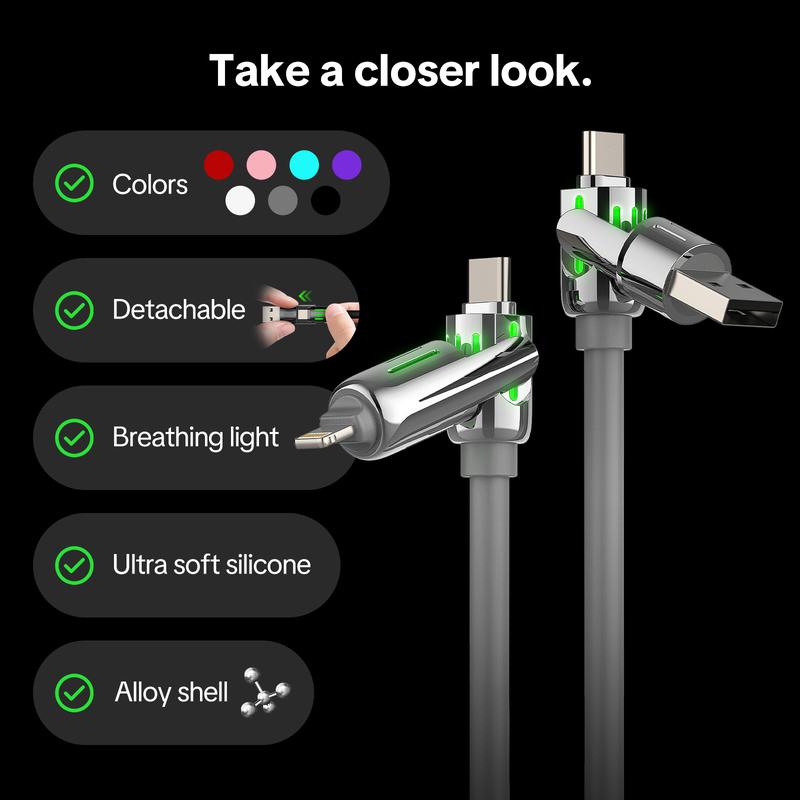 Take a closer look.

Colors

Detachable

Breathing light

Ultra soft silicone

Alloy shell