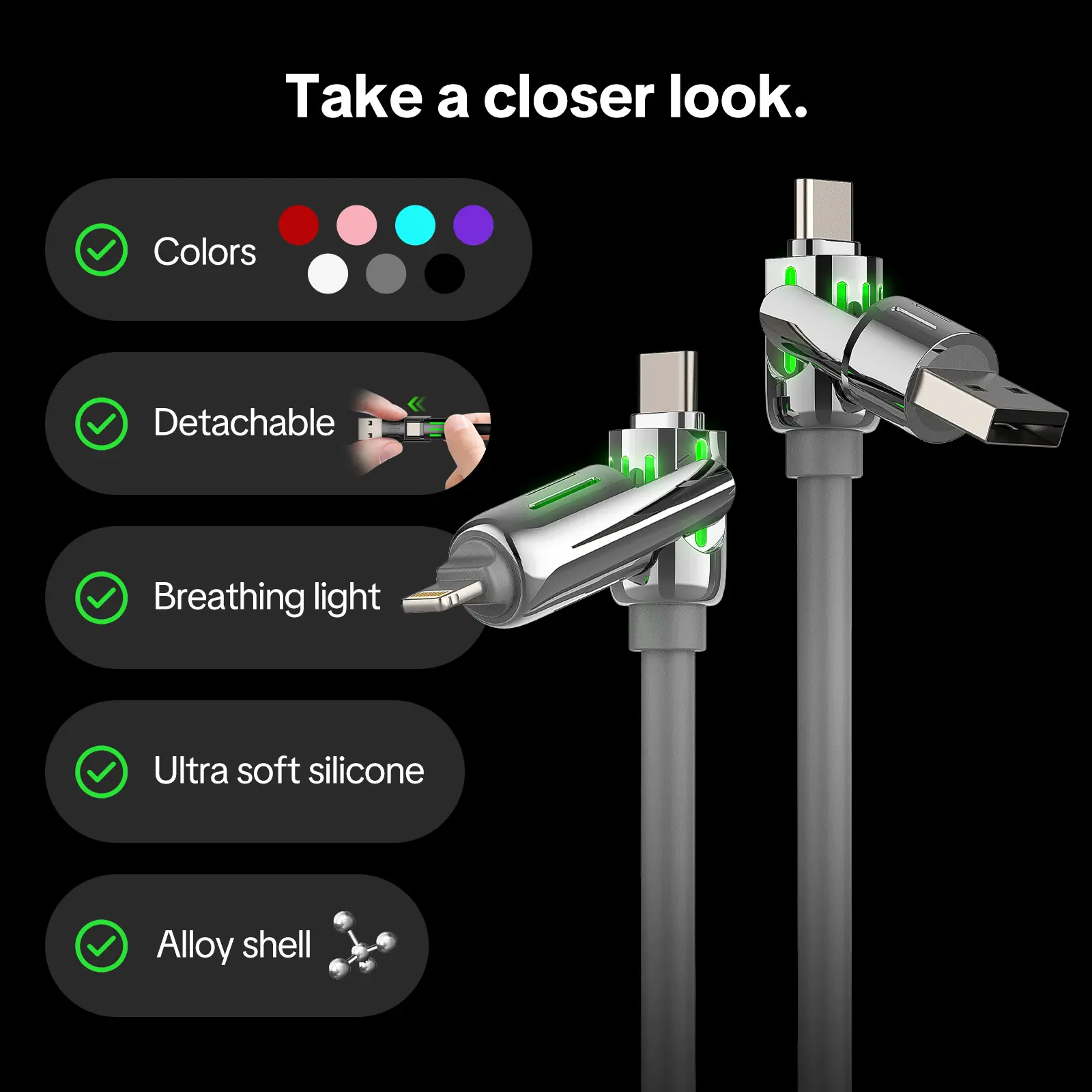 Take a closer look.

Colors

Detachable

Breathing light

Ultra soft silicone

Alloy shell