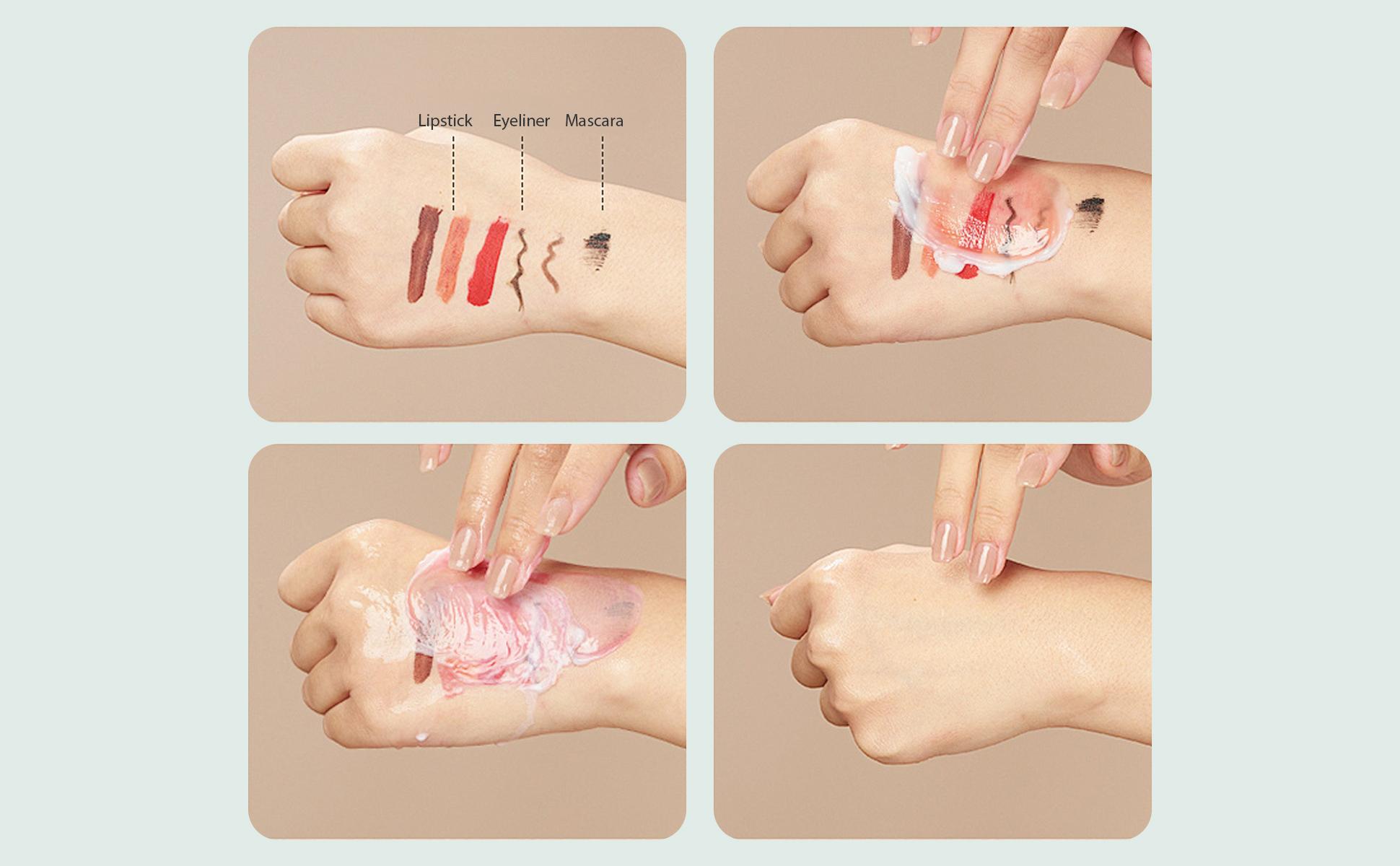 Lipstick Eyeliner Mascara