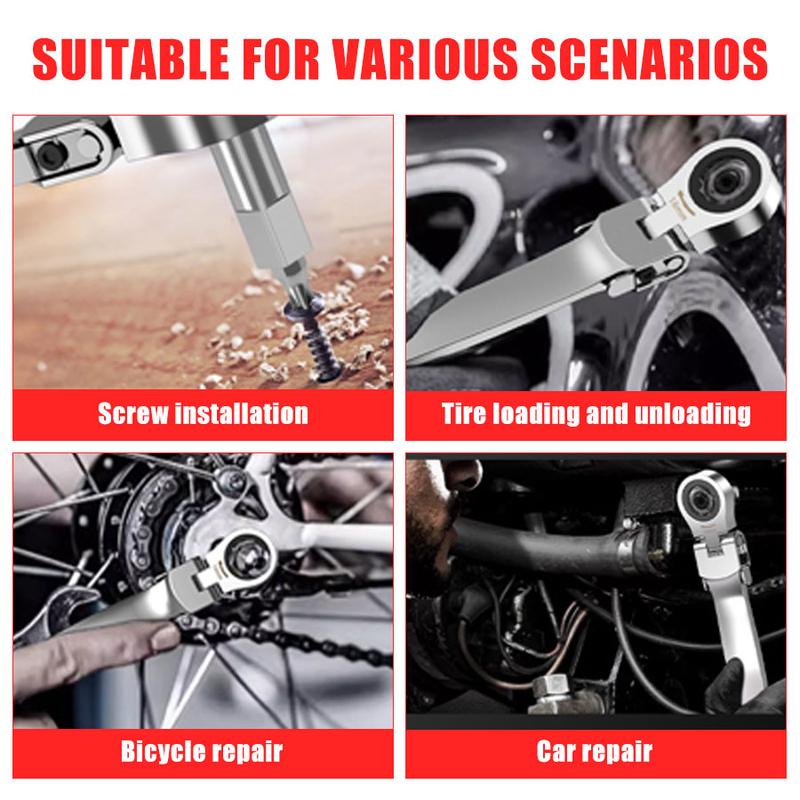 SUITABLE FOR VARIOUS SCENARIOS

Screw installation

Tire loading and unloading

Bicycle repair

Car repair