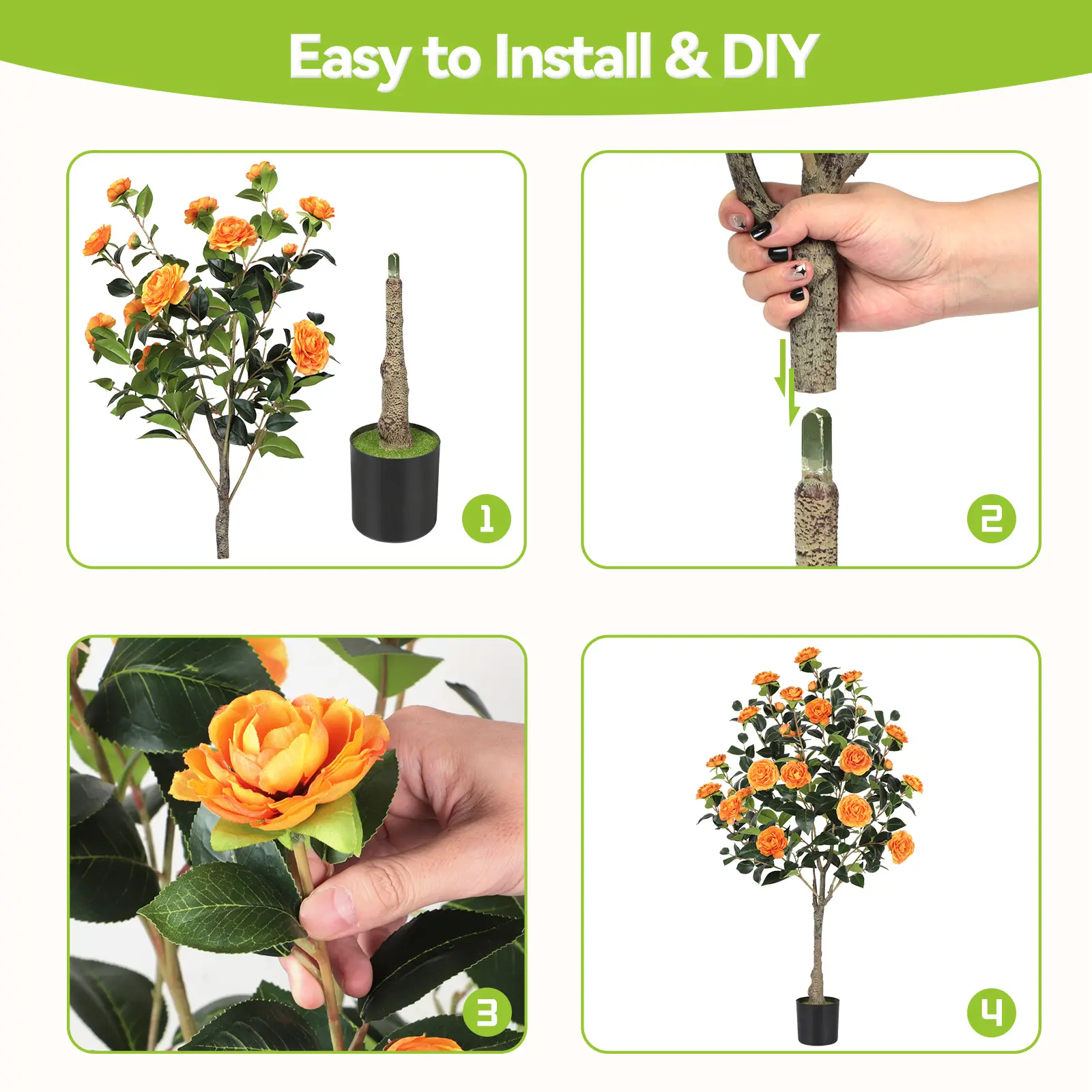 Easy to Install & DIY

1

2

3

4