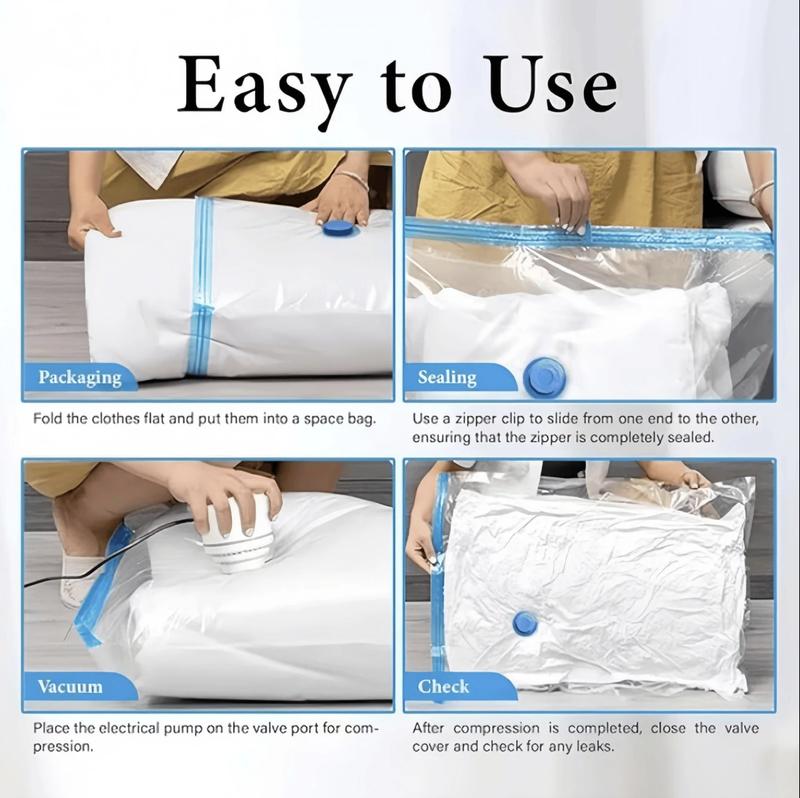 Easy to Use

Packaging

Fold the clothes flat and put them into a space bag.

Sealing

Use a zipper clip to slide from one end to the other, ensuring that the zipper is completely sealed.

Vacuum

Place the electrical pump on the valve port for compression.

Check

After compression is completed, close the valve cover and check for any leaks.